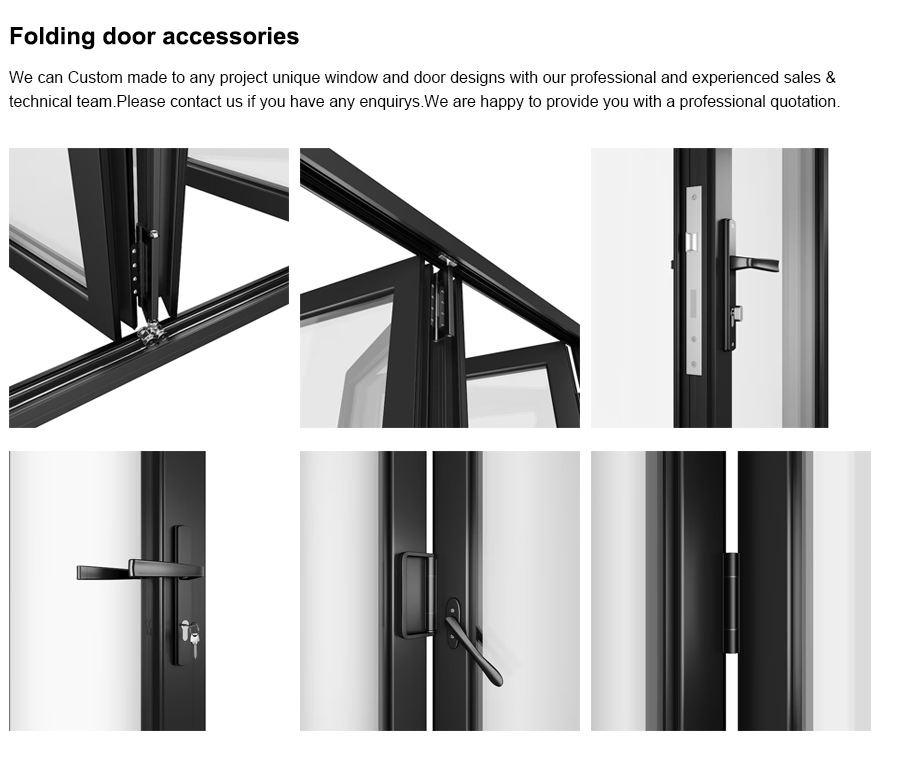 Folding door accessories

We can Custom made to any project unique window and door designs with our professional and experienced sales & technical team.Please contact us if you have any enquirys.We are happy to provide you with a professional quotation.