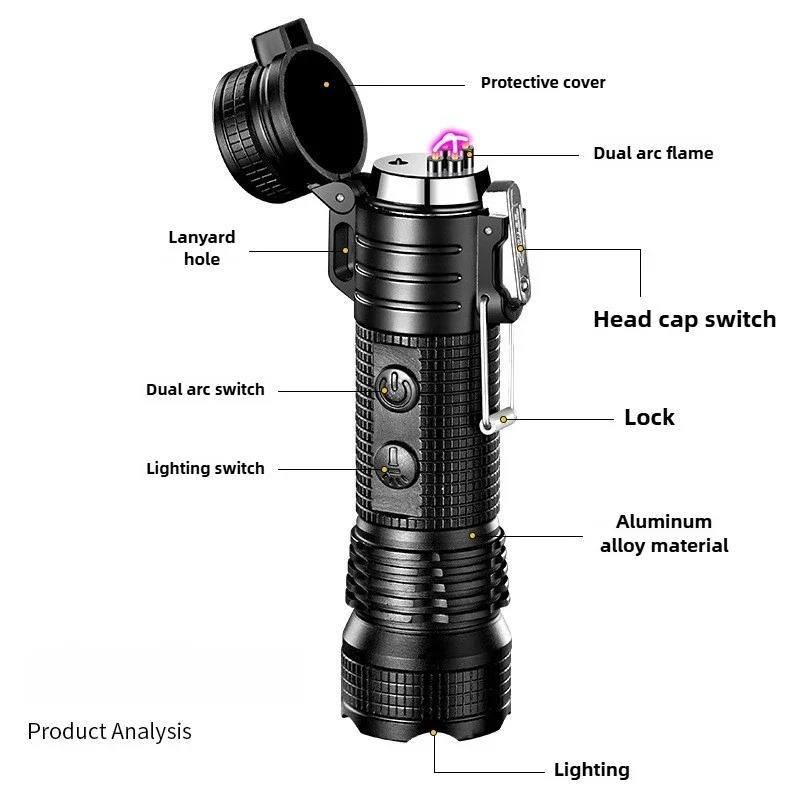 Protective cover

Dual arc flame

Lanyard hole

Head cap switch

Dual arc switch

Lock

Lighting switch

Aluminum alloy material

Product Analysis

Lighting