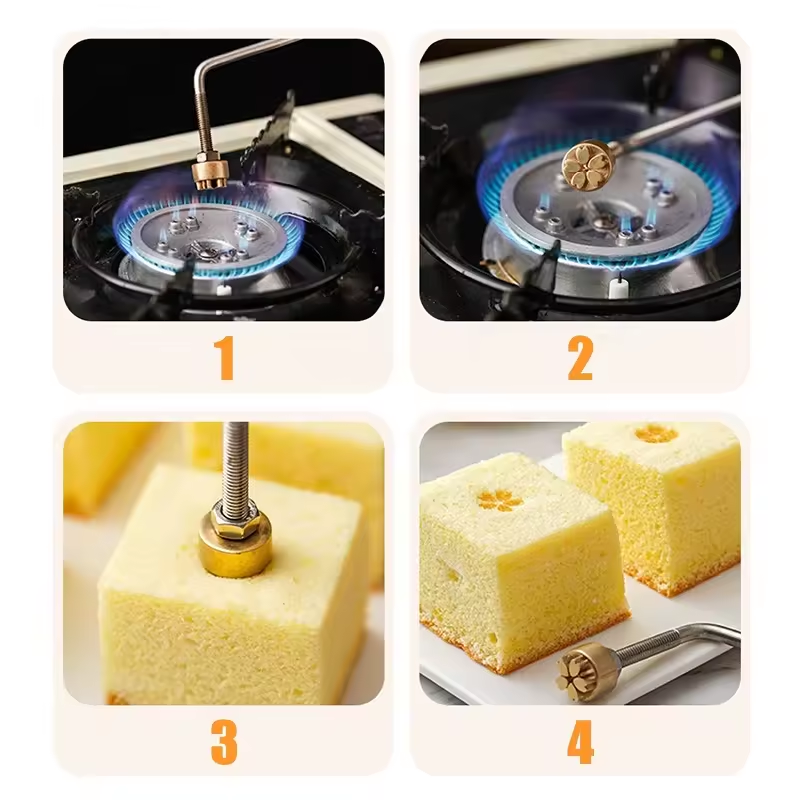 1

2

3

4