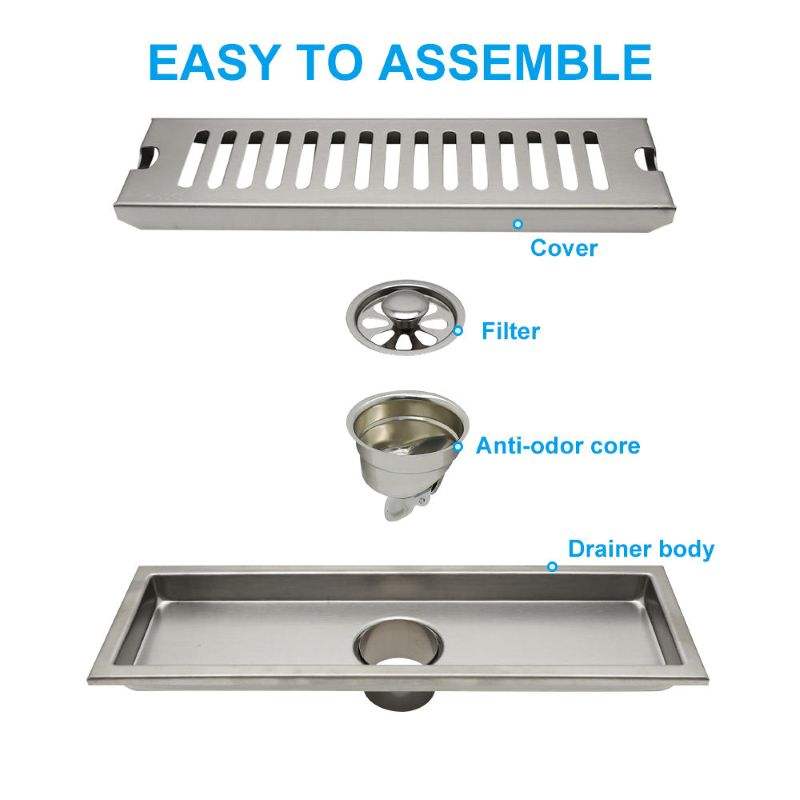 EASY TO ASSEMBLE

Cover

Filter

Anti-odor core

Drainer body