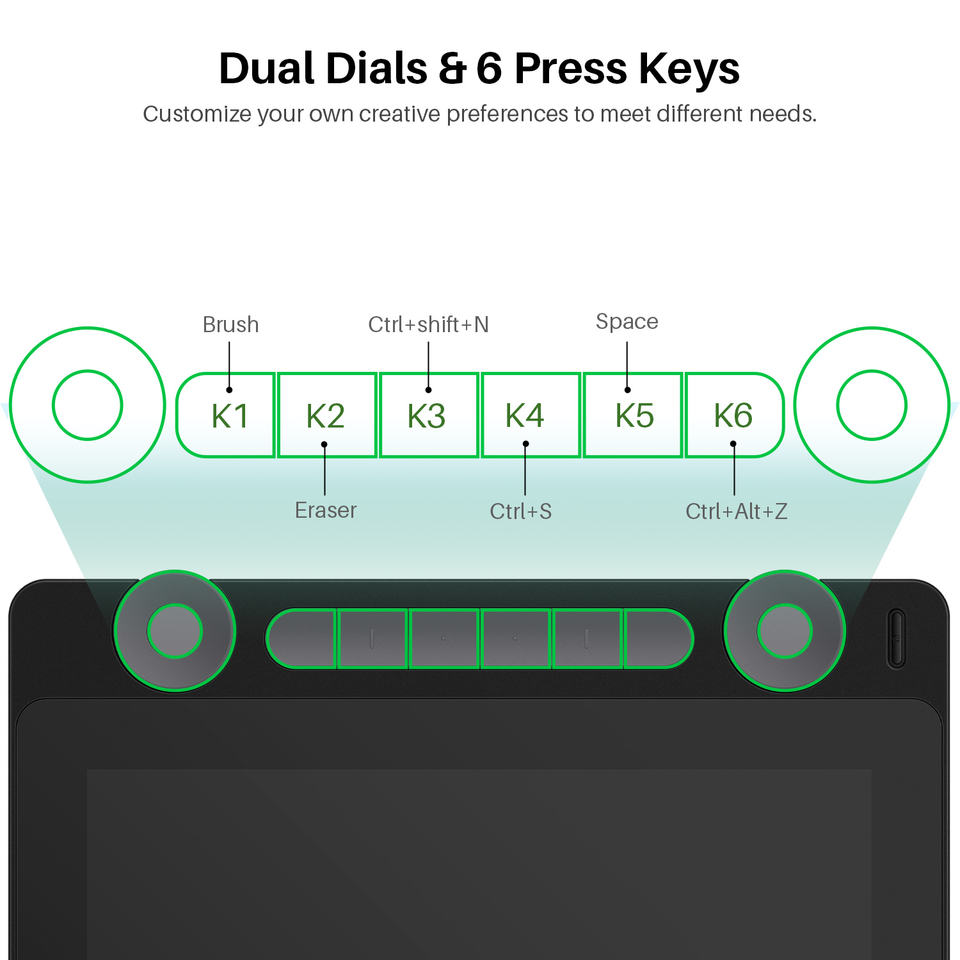 Dual Dials & 6 Press Keys

Customize your own creative preferences to meet different needs.

Brush

Ctrl+shift+N

Space

K1 K2 K3 K4 K5 K6

Eraser

Ctrl+S

Ctrl+Alt+Z