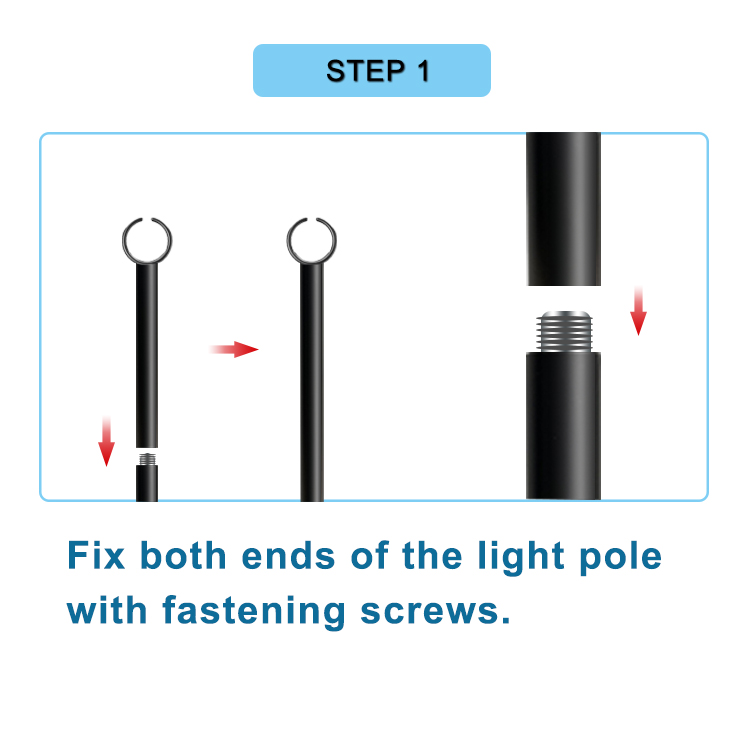 STEP 1

Fix both ends of the light pole with fastening screws.