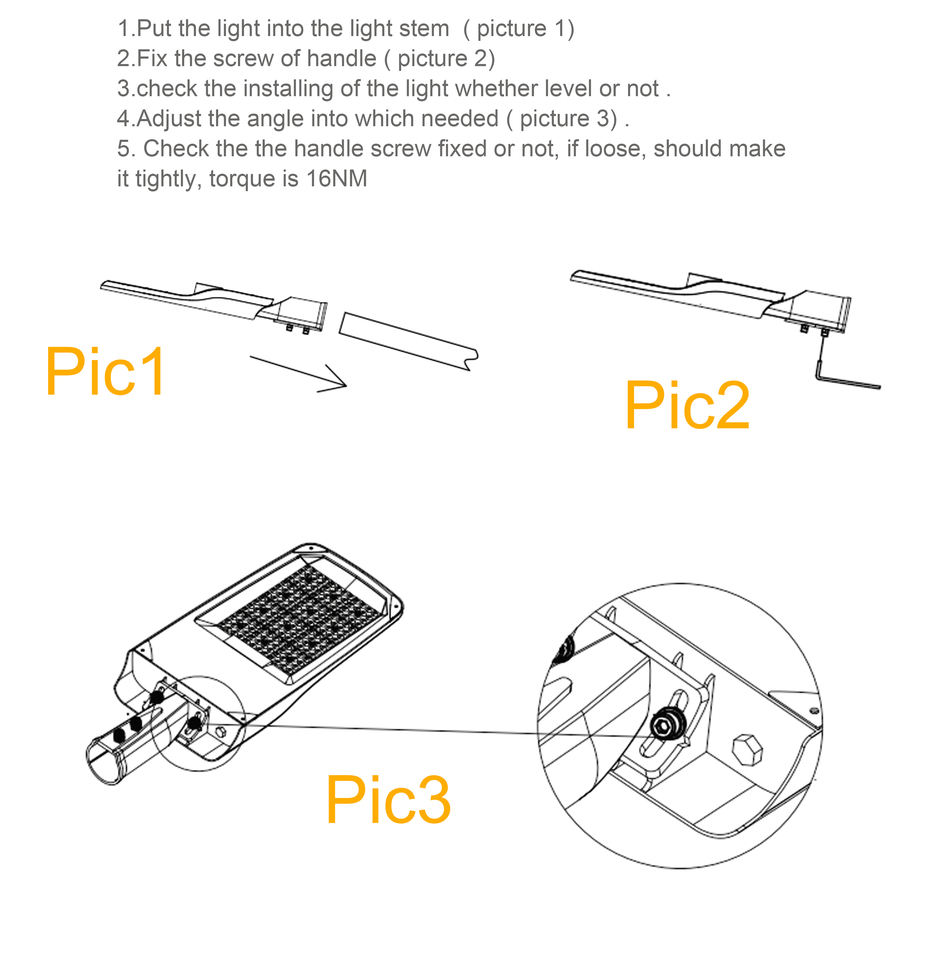 1.Put the light into the light stem ( picture 1)
2.Fix the screw of handle ( picture 2)
3.check the installing of the light whether level or not .
4.Adjust the angle into which needed ( picture 3) .
5. Check the the handle screw fixed or not, if loose, should make it tightly, torque is 16NM

Pic1

Pic2

Pic3