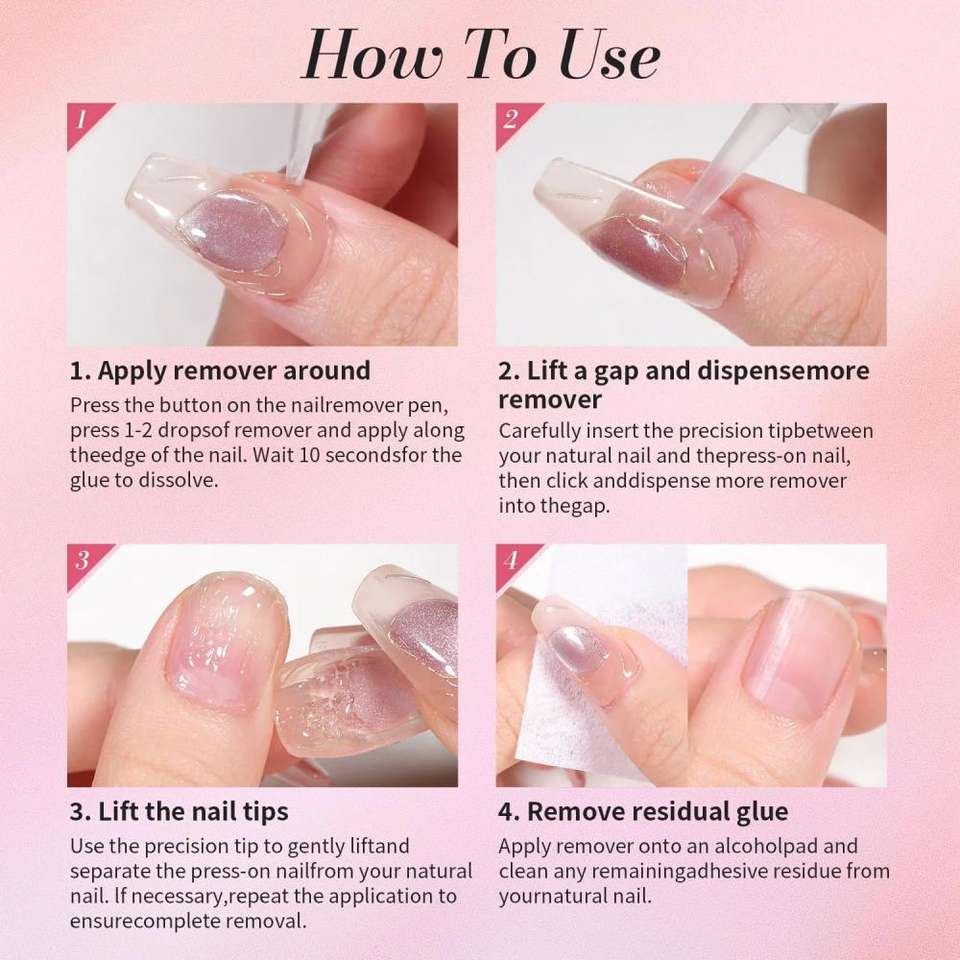 How To Use

1

1. Apply remover around

Press the button on the nailremover pen, press 1-2 dropsof remover and apply along theedge of the nail. Wait 10 secondsfor the glue to dissolve.

2

2. Lift a gap and dispensemore remover

Carefully insert the precision tipbetween your natural nail and thepress-on nail, then click anddispense more remover into thegap.

3

3. Lift the nail tips

Use the precision tip to gently liftand separate the press-on nailfrom your natural nail. If necessary,repeat the application to ensurecomplete removal.

4

4. Remove residual glue

Apply remover onto an alcoholpad and clean any remainingadhesive residue from yournatural nail.