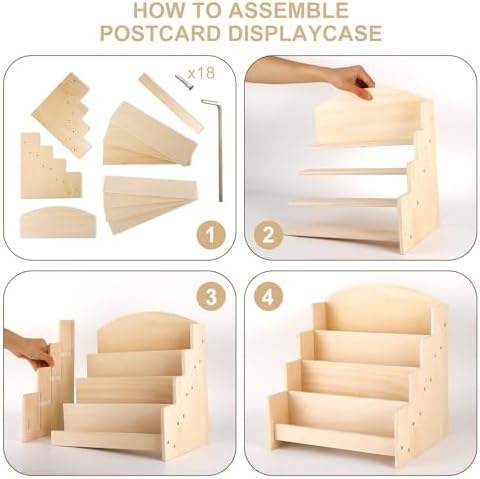 HOW TO ASSEMBLE POSTCARD DISPLAYCASE

x18

1

2

3

4