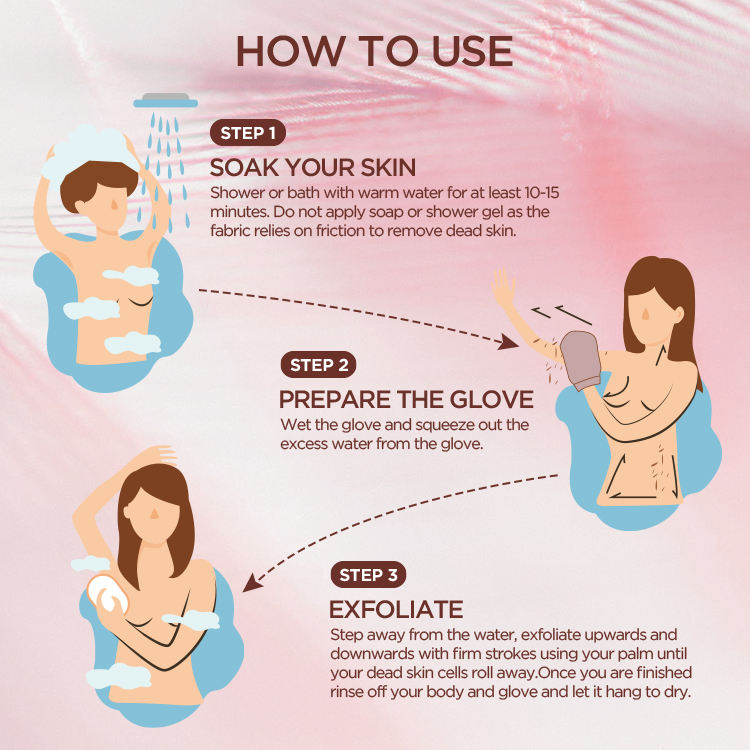 HOW TO USE

STEP 1

SOAK YOUR SKIN

Shower or bath with warm water for at least 10-15 minutes. Do not apply soap or shower gel as the fabric relies on friction to remove dead skin.

STEP 2

PREPARE THE GLOVE

Wet the glove and squeeze out the excess water from the glove.

STEP 3

EXFOLIATE

Step away from the water, exfoliate upwards and downwards with firm strokes using your palm until your dead skin cells roll away.Once you are finished rinse off your body and glove and let it hang to dry.