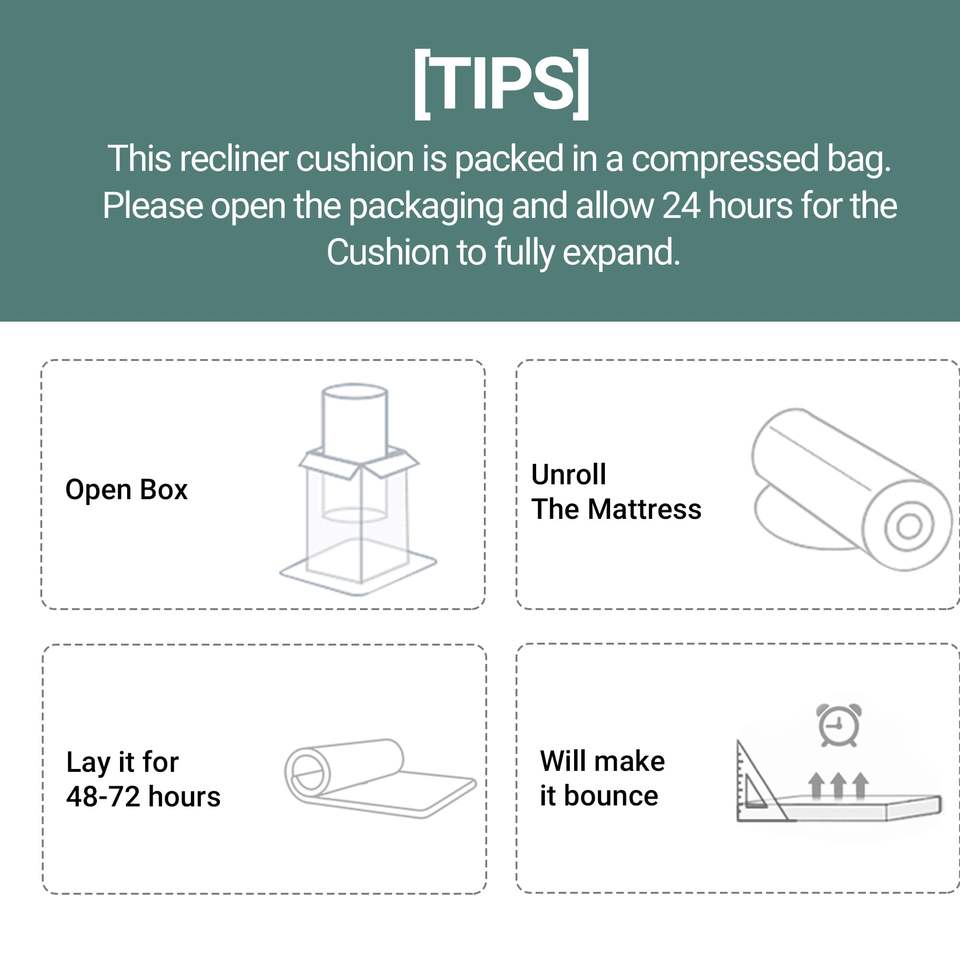 [TIPS]

This recliner cushion is packed in a compressed bag. Please open the packaging and allow 24 hours for the Cushion to fully expand.

Open Box

Unroll The Mattress

Lay it for 48-72 hours

Will make it bounce