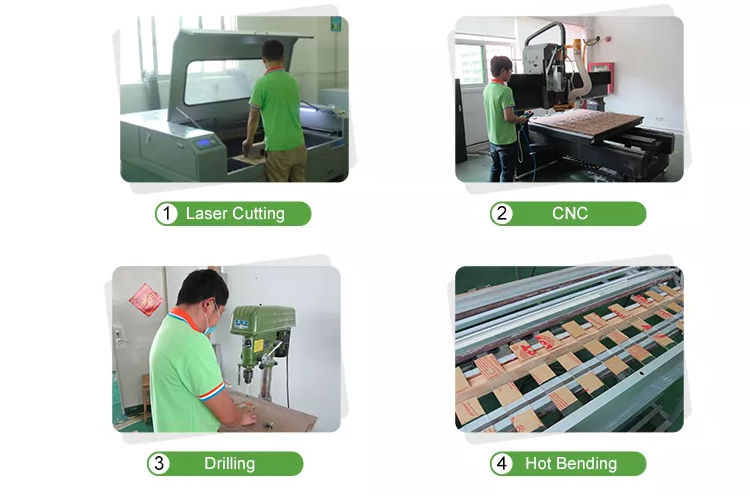 1 Laser Cutting

2 CNC

3 Drilling

4 Hot Bending