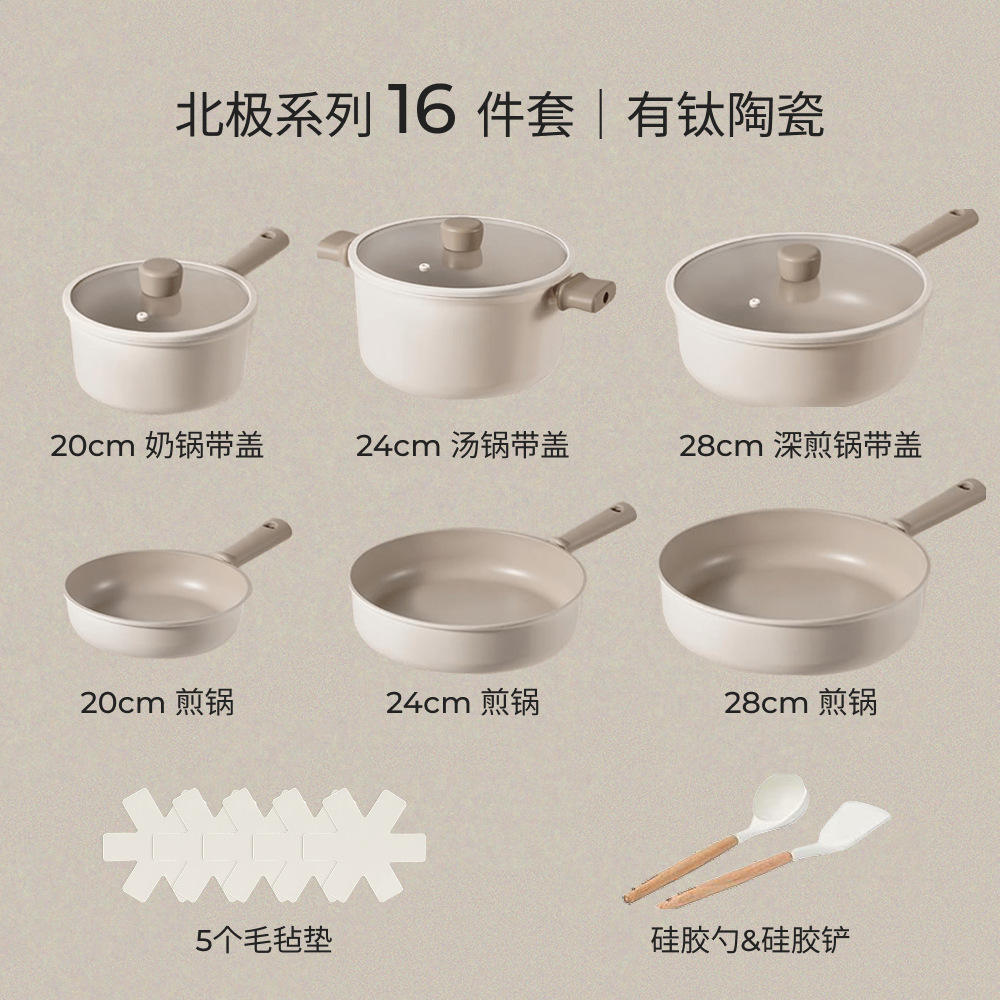 北极系列 16 件套 | 有钛陶瓷

20cm 奶锅带盖

24cm 汤锅带盖

28cm 深煎锅带盖

20cm 煎锅

24cm 煎锅

28cm 煎锅

5个毛毡垫

硅胶勺&硅胶铲