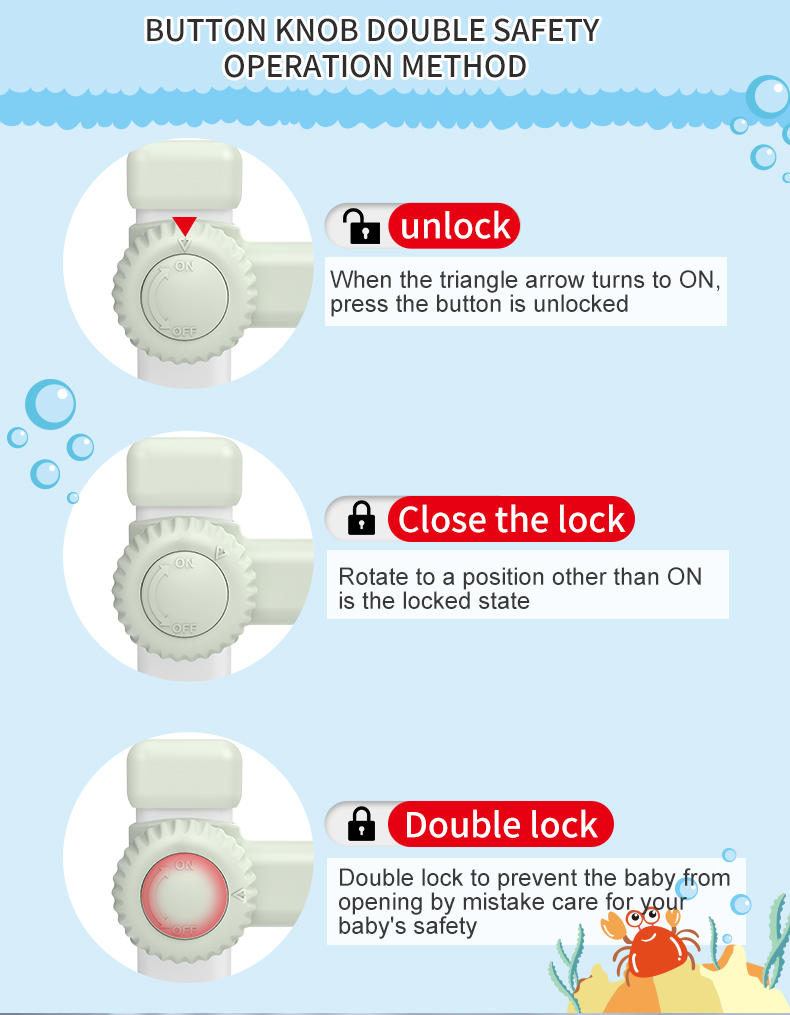 BUTTON KNOB DOUBLE SAFETY
OPERATION METHOD

ON
OFF

unlock

When the triangle arrow turns to ON, press the button is unlocked

ON
OFF

Close the lock

Rotate to a position other than ON is the locked state

ON
OFF

Double lock

Double lock to prevent the baby from opening by mistake care for your baby's safety