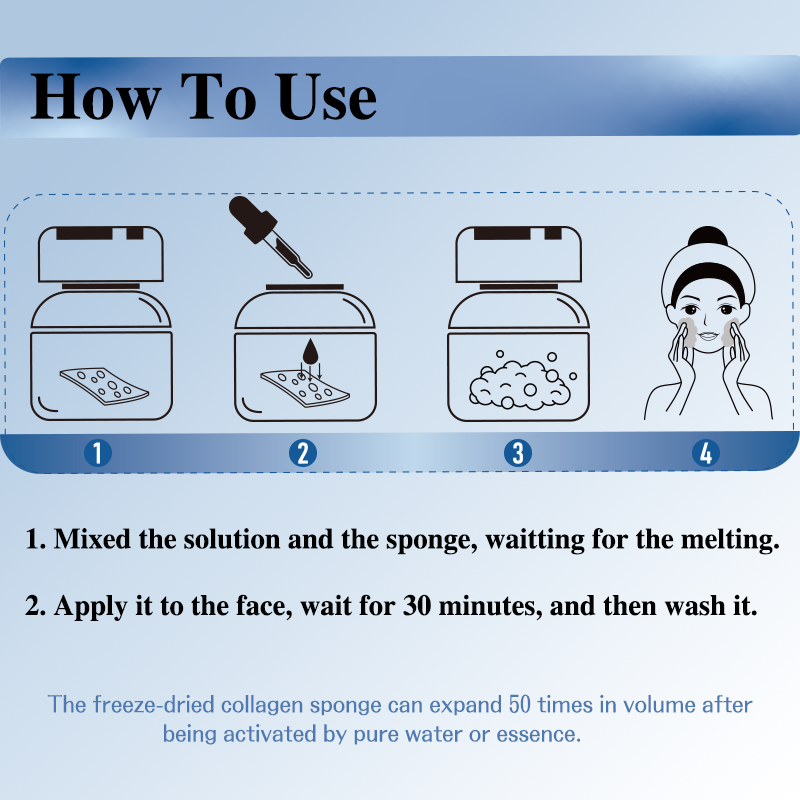 How To Use

1

2

3

4

1. Mixed the solution and the sponge, waitting for the melting.

2. Apply it to the face, wait for 30 minutes, and then wash it.

The freeze-dried collagen sponge can expand 50 times in volume after being activated by pure water or essence.