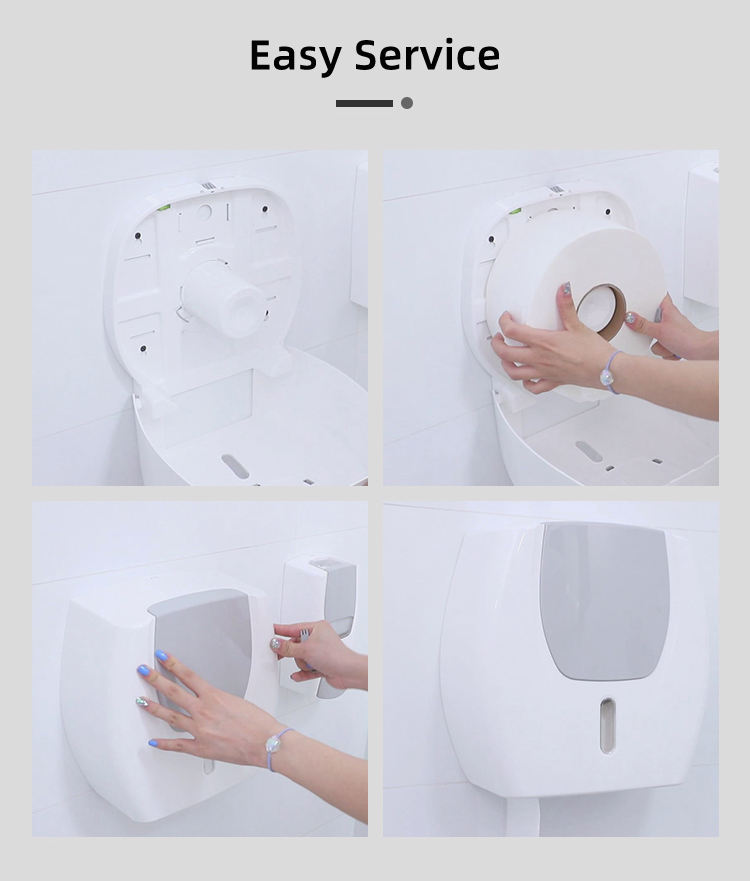 Easy Service