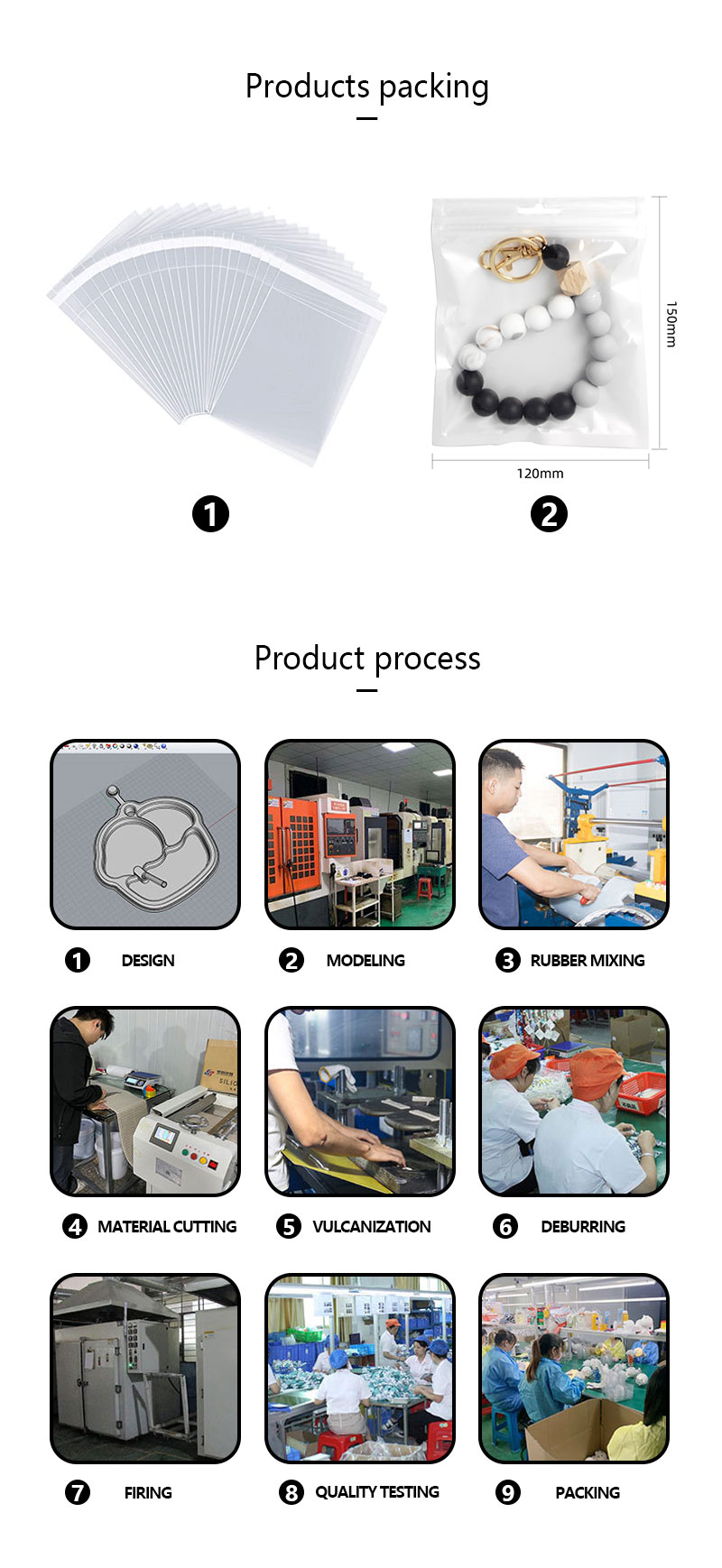 Products packing

150mm

120mm

1

2

Product process

1 DESIGN

2 MODELING

3 RUBBER MIXING

4 MATERIAL CUTTING

5 VULCANIZATION

6 DEBURRING

7 FIRING

8 QUALITY TESTING

9 PACKING