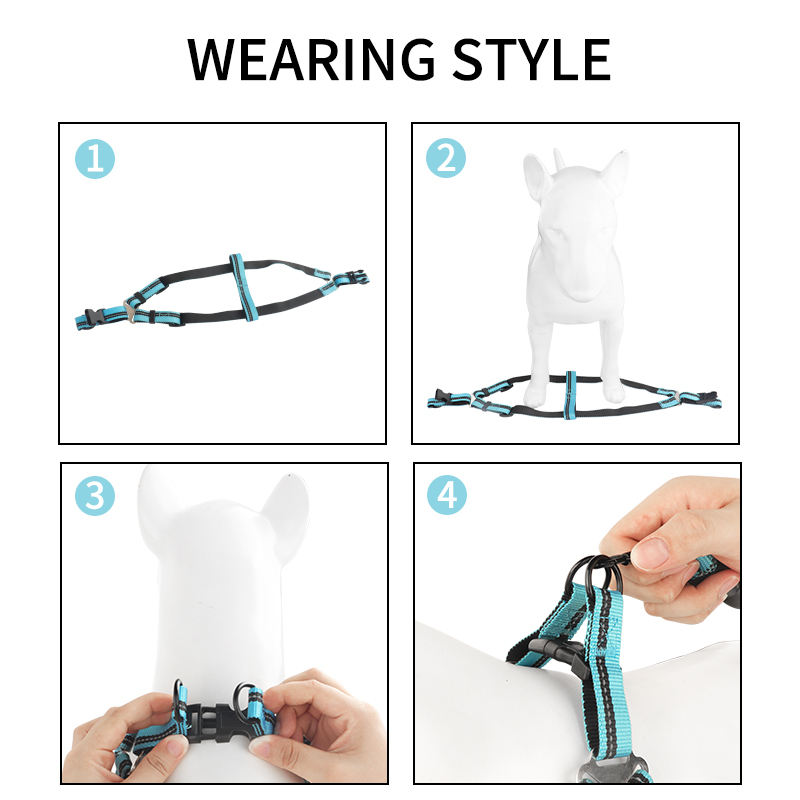 WEARING STYLE

1

2

3

4