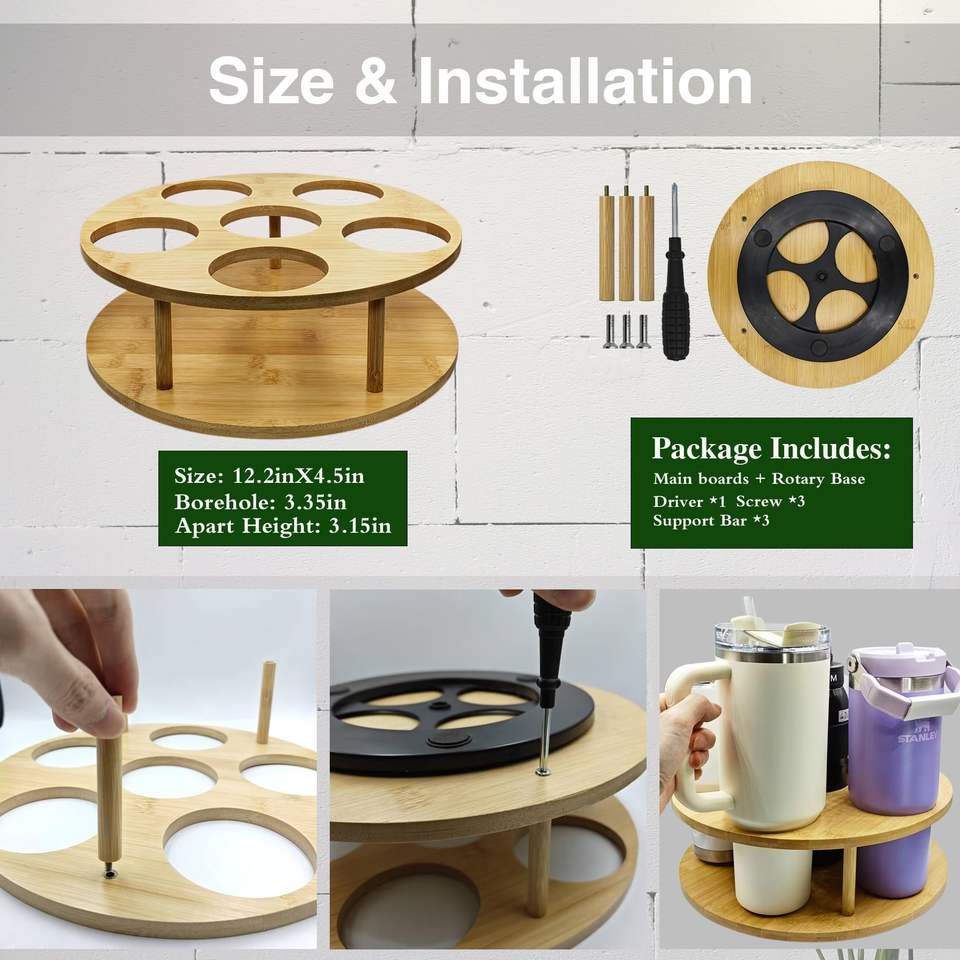 Size & Installation

Size: 12.2inX4.5in
Borehole: 3.35in
Apart Height: 3.15in

Package Includes:
Main boards + Rotary Base
Driver *1 Screw *3
Support Bar *3

STANLEY