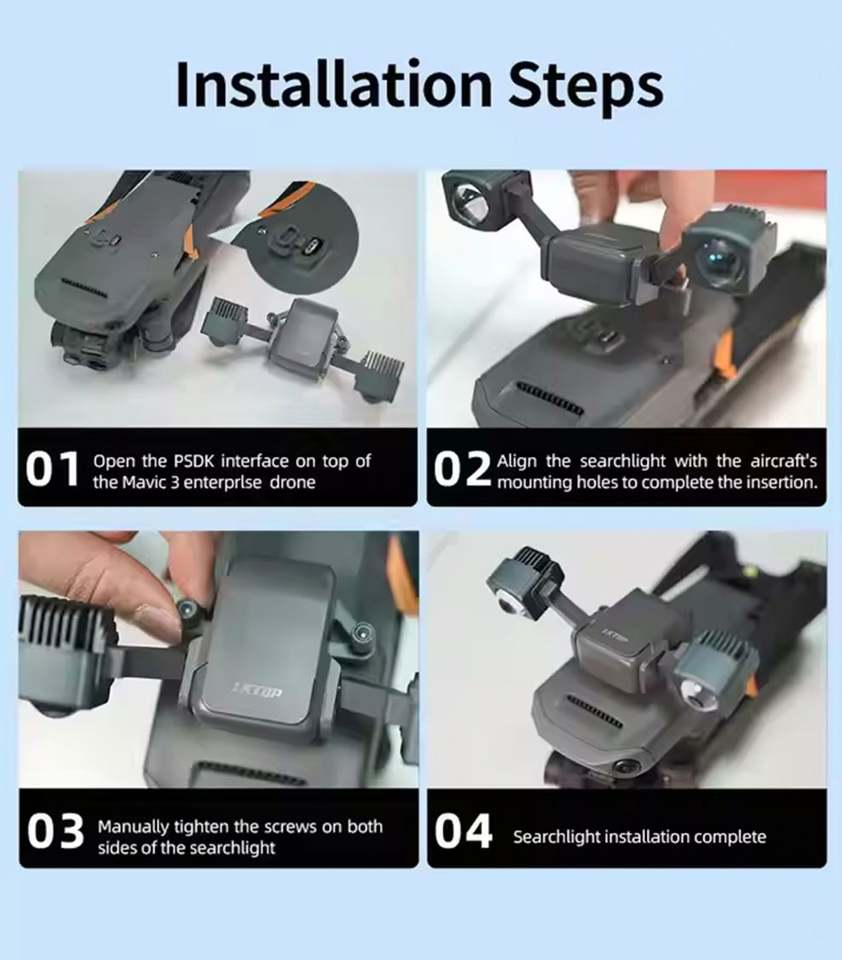 Installation Steps

01 Open the PSDK interface on top of the Mavic 3 enterprlse drone

02 Align the searchlight with the aircraft's mounting holes to complete the insertion.

LKTOP

03 Manually tighten the screws on both sides of the searchlight

LKTOP

04 Searchlight installation complete