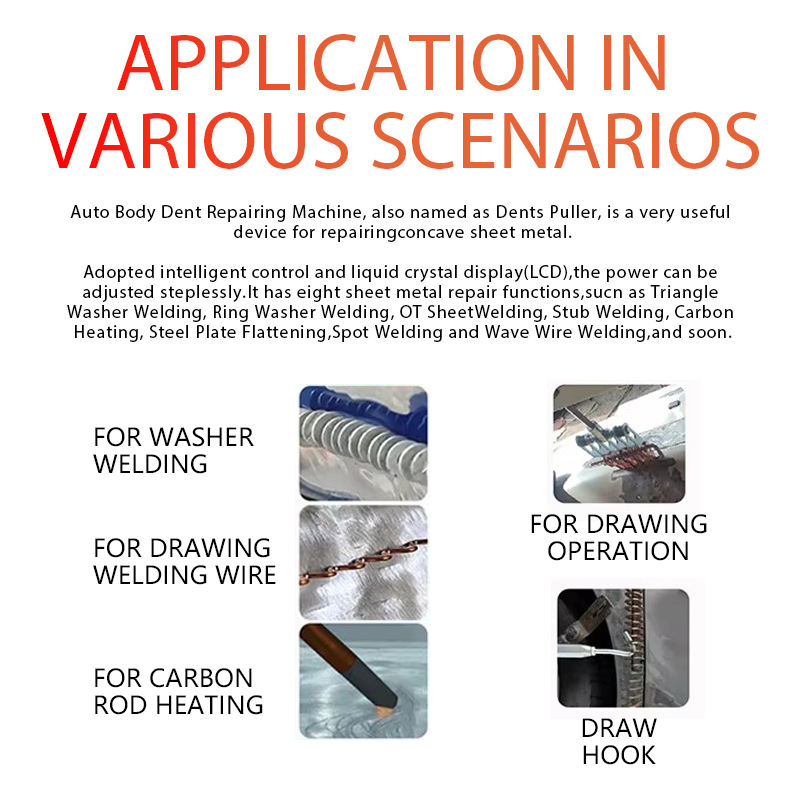 APPLICATION IN VARIOUS SCENARIOS

Auto Body Dent Repairing Machine, also named as Dents Puller, is a very useful device for repairingconcave sheet metal.

Adopted intelligent control and liquid crystal display(LCD),the power can be adjusted steplessly.It has eight sheet metal repair functions,sucn as Triangle Washer Welding, Ring Washer Welding, OT SheetWelding, Stub Welding, Carbon Heating, Steel Plate Flattening,Spot Welding and Wave Wire Welding,and soon.

FOR WASHER WELDING

FOR DRAWING WELDING WIRE

FOR CARBON ROD HEATING

FOR DRAWING OPERATION

DRAW HOOK