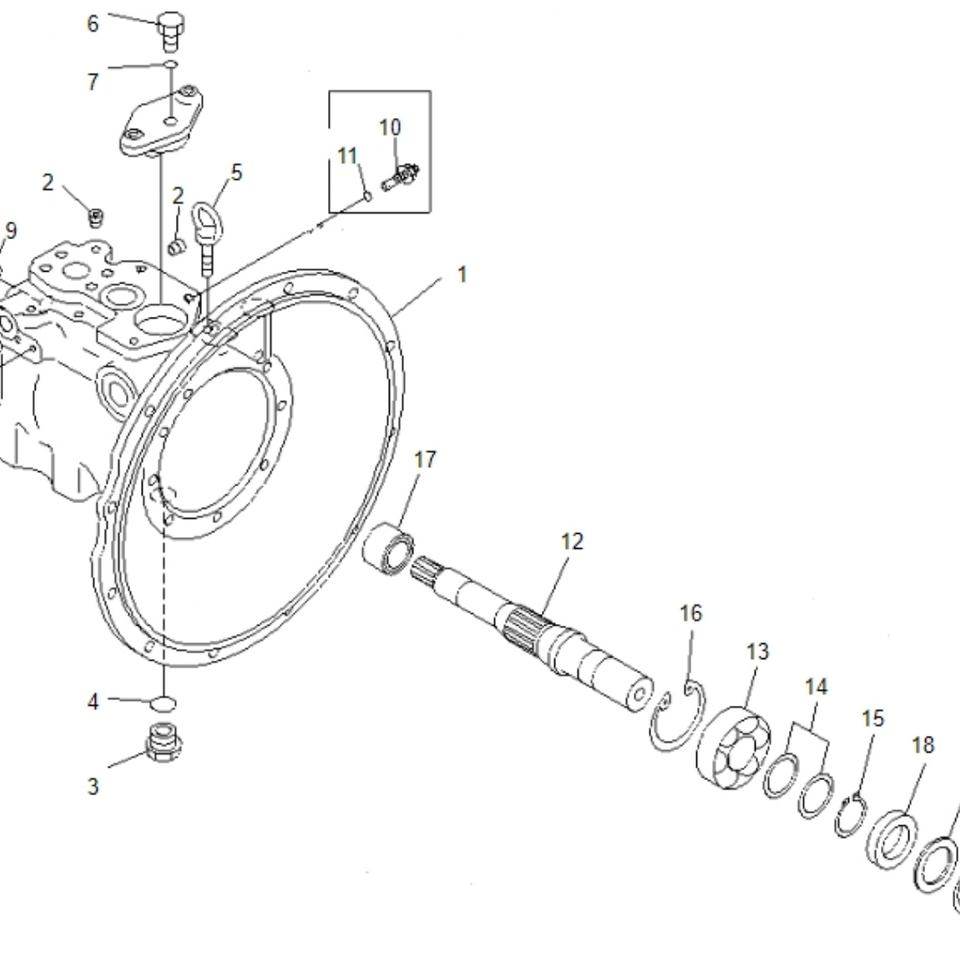 6
7
10
11
2
5
2
9
1
17
12
16
13
14
15
18
4
3