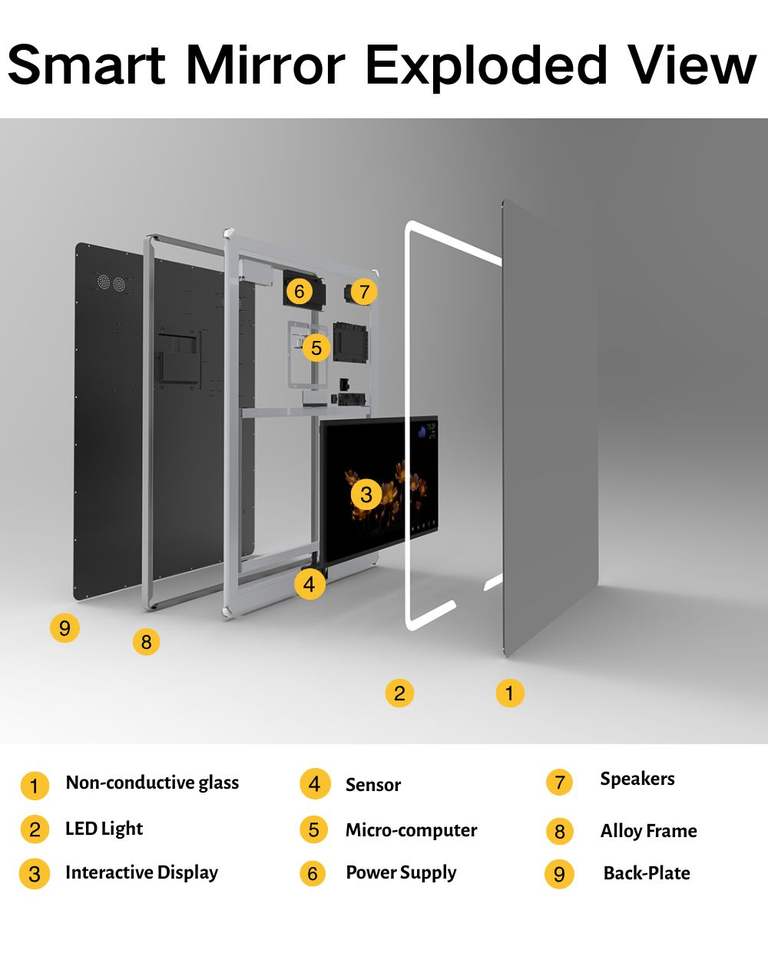 Smart Mirror Exploded View

6 7 5 3 4 9 8 2 1

1 Non-conductive glass
2 LED Light
3 Interactive Display

4 Sensor
5 Micro-computer
6 Power Supply

7 Speakers
8 Alloy Frame
9 Back-Plate