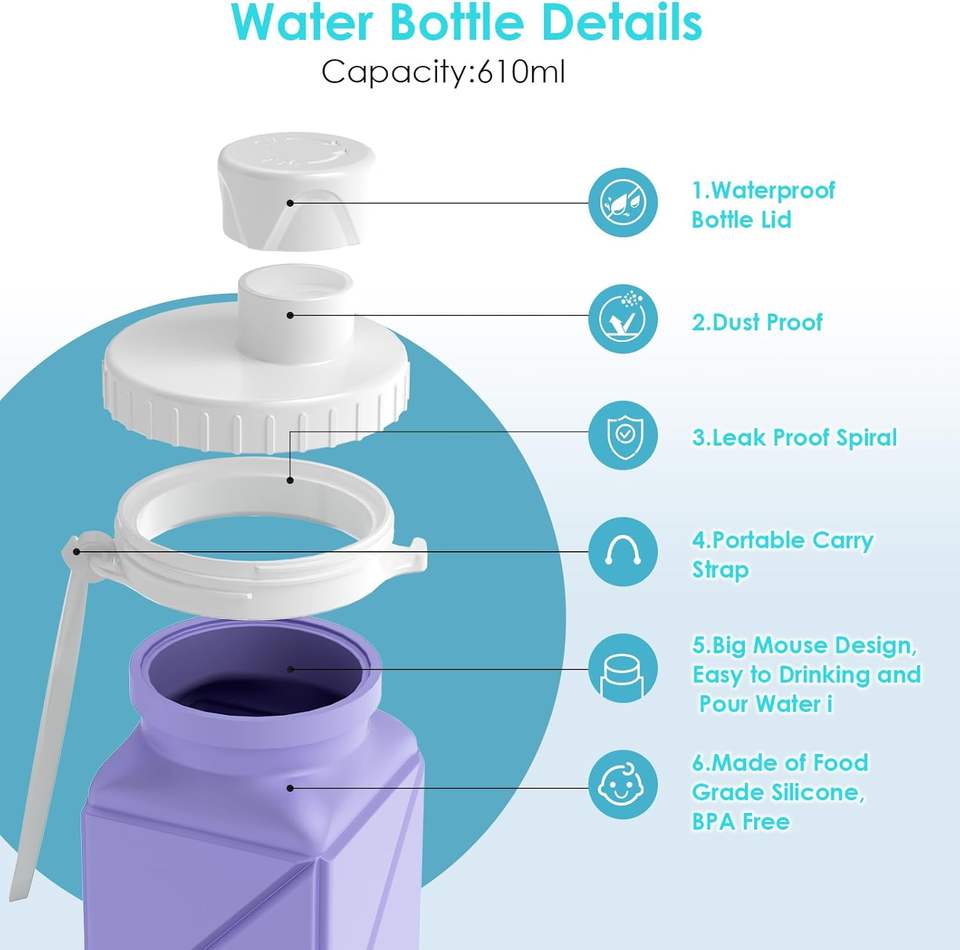 Water Bottle Details
Capacity:610ml

1.Waterproof Bottle Lid

2.Dust Proof

3.Leak Proof Spiral

4.Portable Carry Strap

5.Big Mouse Design, Easy to Drinking and Pour Water i

6.Made of Food Grade Silicone, BPA Free