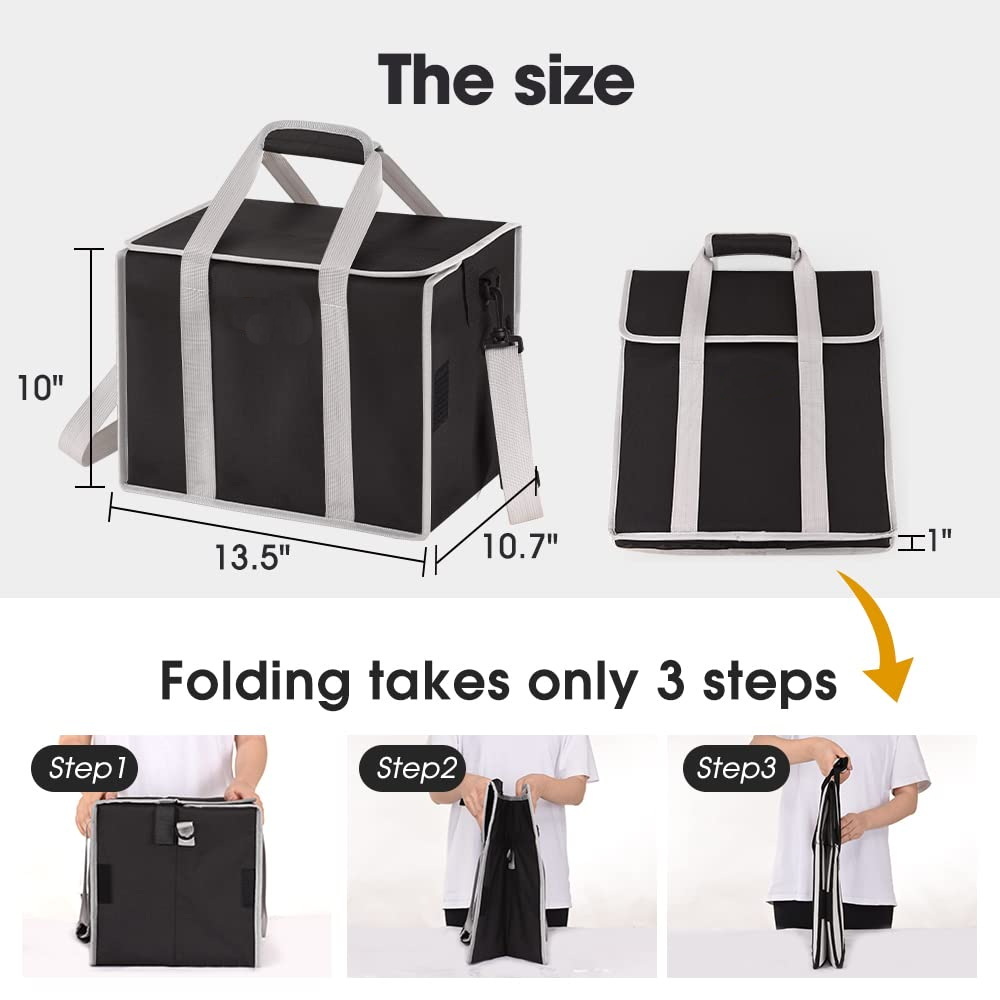 The size

10"

13.5"

10.7"

1"

Folding takes only 3 steps

Step1

Step2

Step3