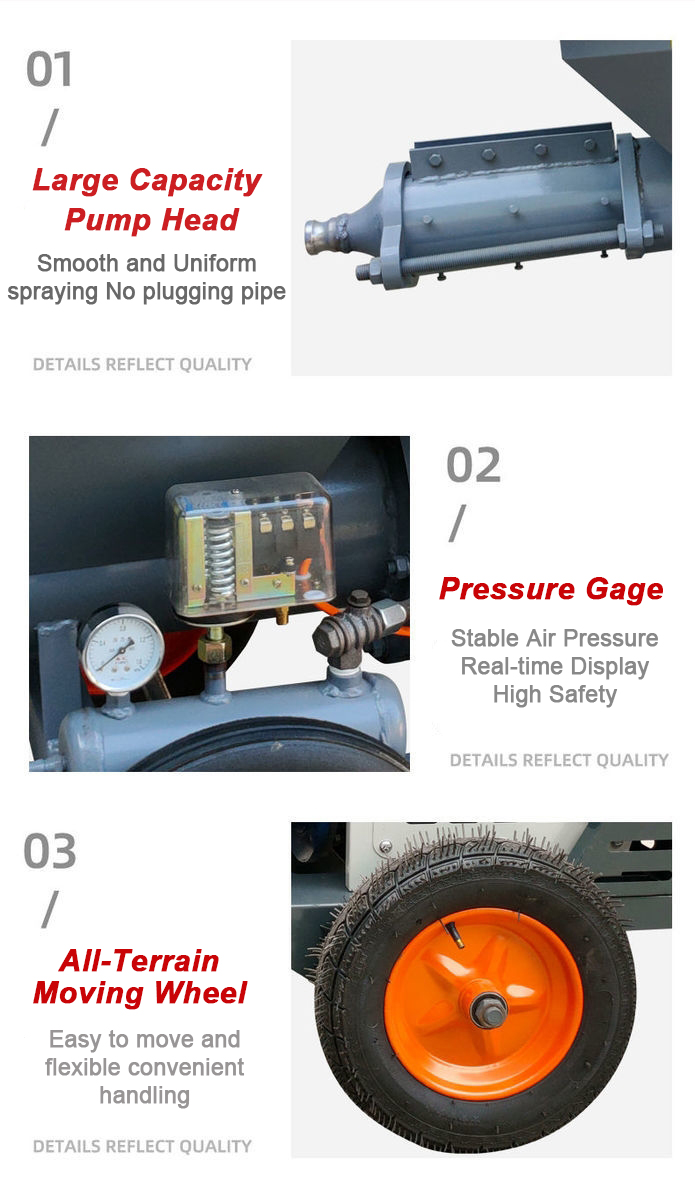 01
/
Large Capacity Pump Head
Smooth and Uniform spraying No plugging pipe
DETAILS REFLECT QUALITY

02
/
Pressure Gage
Stable Air Pressure Real-time Display High Safety
DETAILS REFLECT QUALITY

03
/
All-Terrain Moving Wheel
Easy to move and flexible convenient handling
DETAILS REFLECT QUALITY