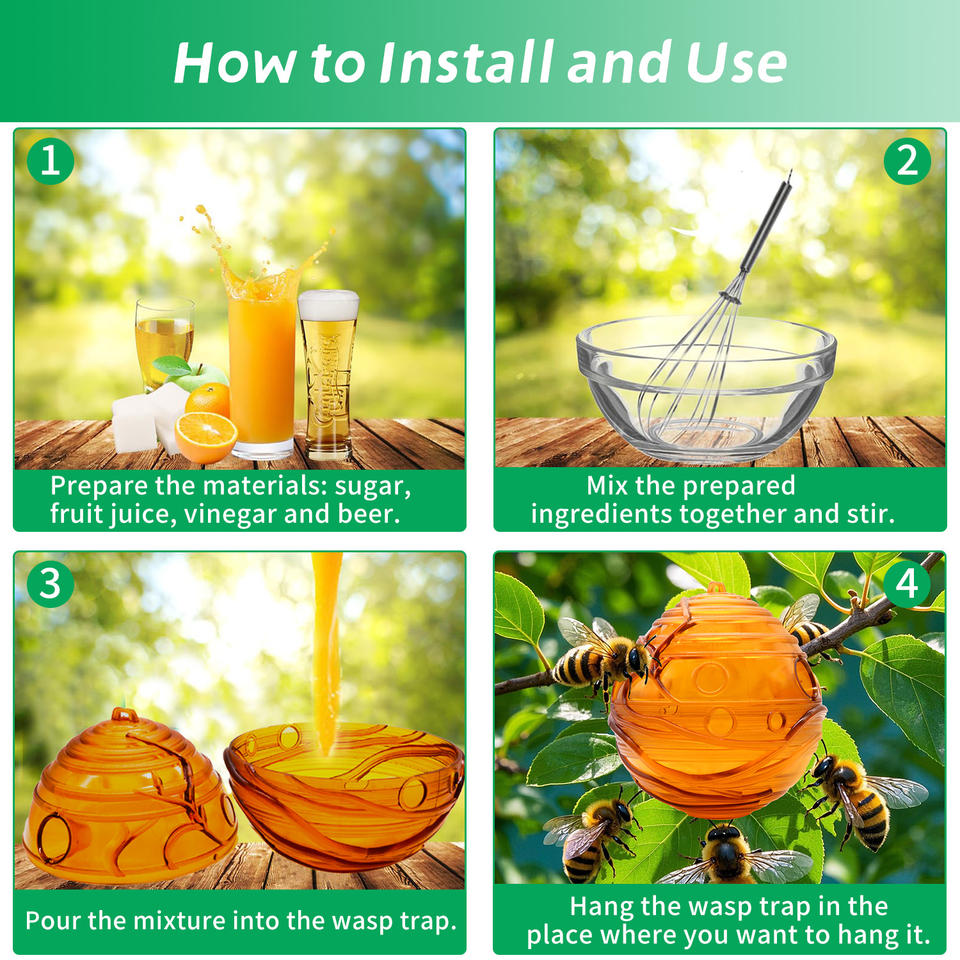 How to Install and Use

1

Prepare the materials: sugar, fruit juice, vinegar and beer.

2

Mix the prepared ingredients together and stir.

3

Pour the mixture into the wasp trap.

4

Hang the wasp trap in the place where you want to hang it.