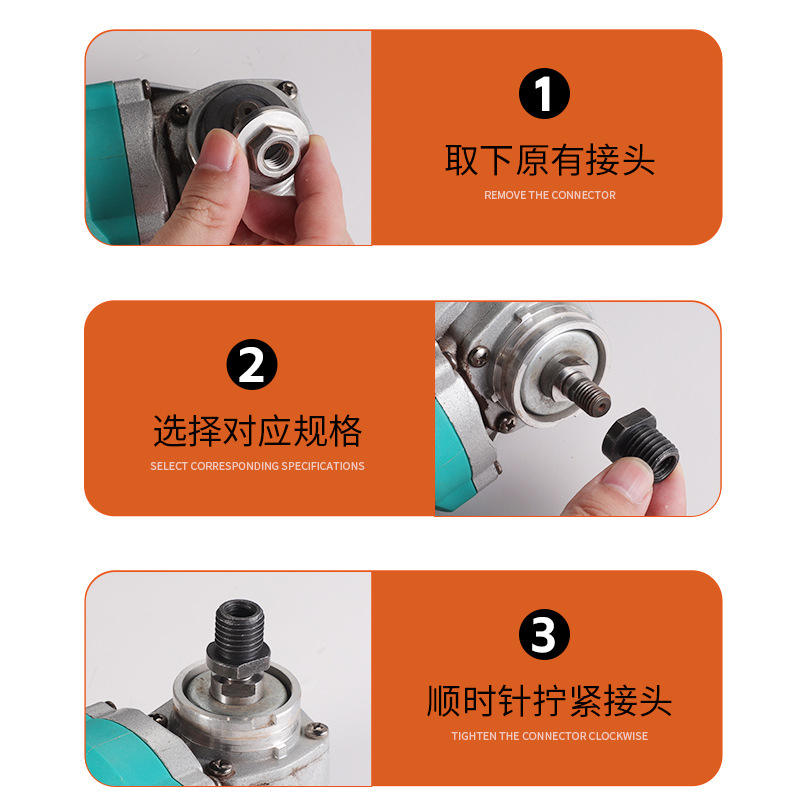 1

取下原有接头

REMOVE THE CONNECTOR

2

选择对应规格

SELECT CORRESPONDING SPECIFICATIONS

3

顺时针拧紧接头

TIGHTEN THE CONNECTOR CLOCKWISE