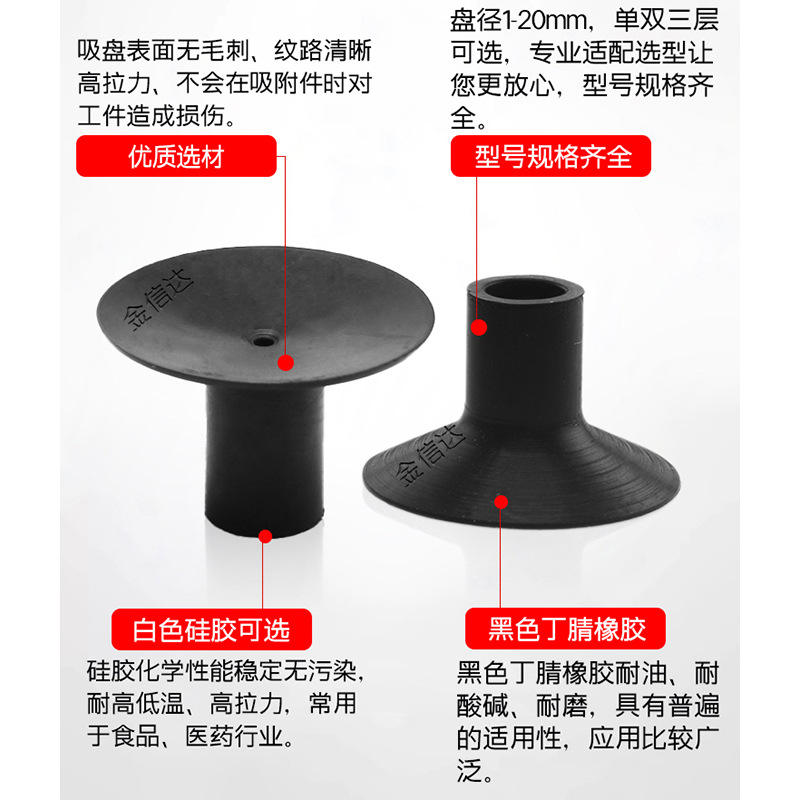 吸盘表面无毛刺、纹路清晰高拉力、不会在吸附件时对工件造成损伤。

优质选材

盘径1-20mm，单双三层可选，专业适配选型让您更放心，型号规格齐全。

型号规格齐全

金信达

金信达

白色硅胶可选

硅胶化学性能稳定无污染，耐高低温、高拉力，常用于食品、医药行业。

黑色丁腈橡胶

黑色丁腈橡胶耐油、耐酸碱、耐磨，具有普遍的适用性，应用比较广泛。