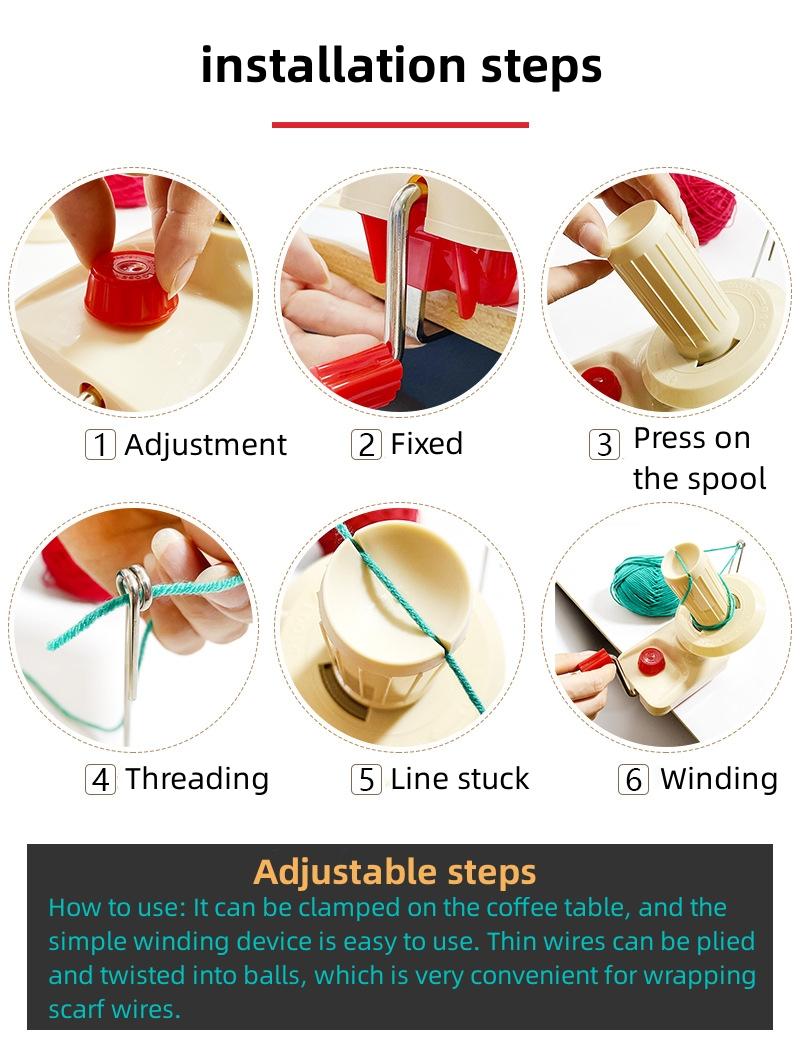 installation steps

1 Adjustment

2 Fixed

3 Press on the spool

4 Threading

5 Line stuck

6 Winding

Adjustable steps

How to use: It can be clamped on the coffee table, and the simple winding device is easy to use. Thin wires can be plied and twisted into balls, which is very convenient for wrapping scarf wires.