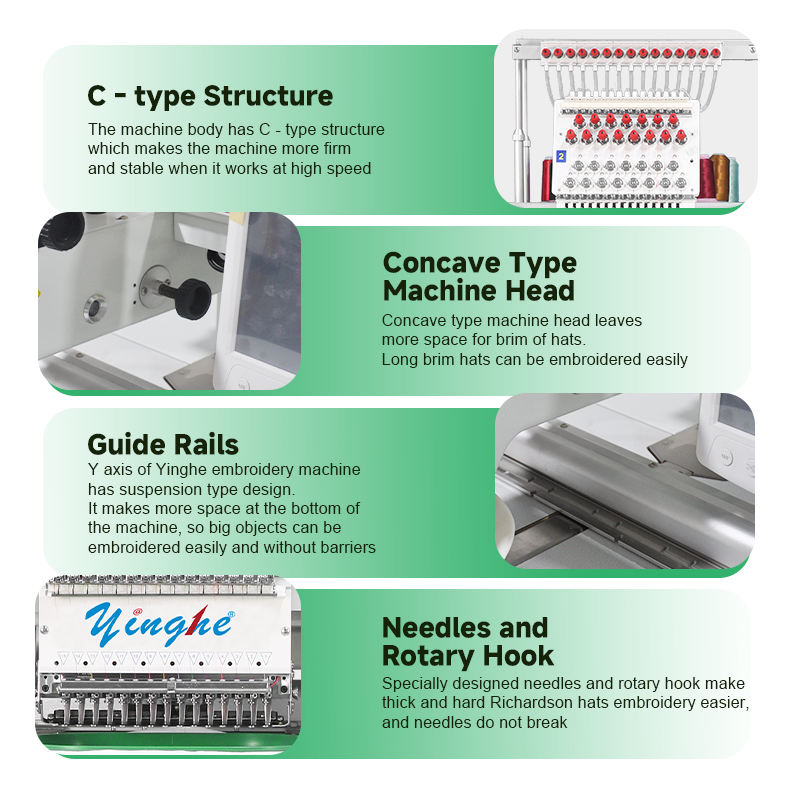 C - type Structure

The machine body has C - type structure which makes the machine more firm and stable when it works at high speed

2

Concave Type Machine Head

Concave type machine head leaves more space for brim of hats. Long brim hats can be embroidered easily

Guide Rails

Y axis of Yinghe embroidery machine has suspension type design. It makes more space at the bottom of the machine, so big objects can be embroidered easily and without barriers

Yinghe®

Needles and Rotary Hook

Specially designed needles and rotary hook make thick and hard Richardson hats embroidery easier, and needles do not break