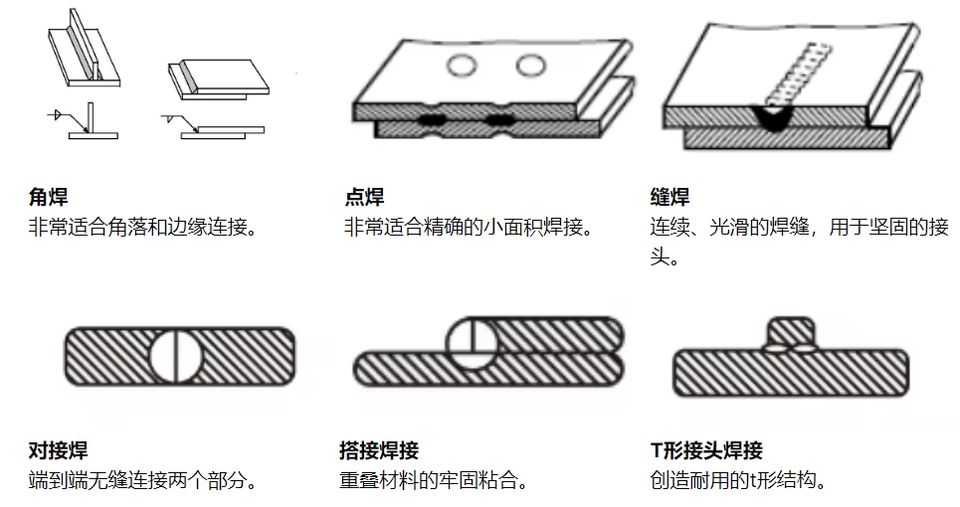 角焊
非常适合角落和边缘连接。

点焊
非常适合精确的小面积焊接。

缝焊
连续、光滑的焊缝，用于坚固的接头。

对接焊
端到端无缝连接两个部分。

搭接焊接
重叠材料的牢固粘合。

T形接头焊接
创造耐用的t形结构。