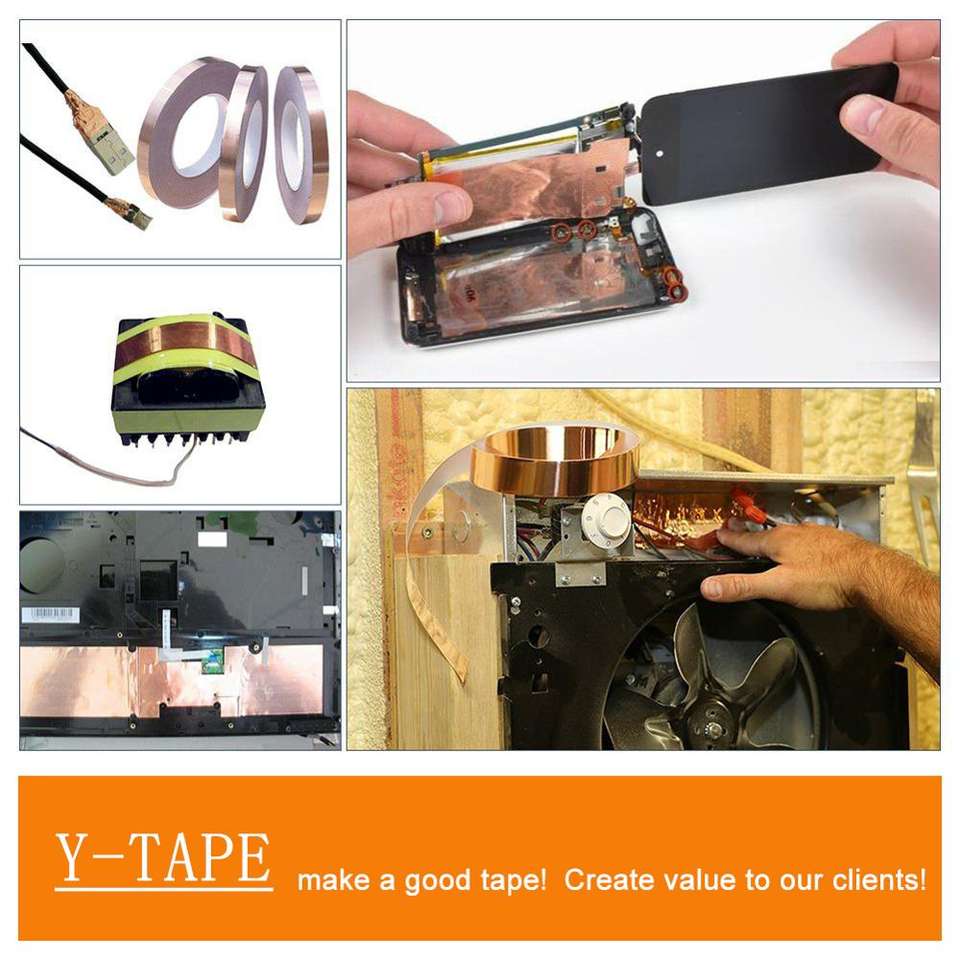 Y-TAPE make a good tape! Create value to our clients!