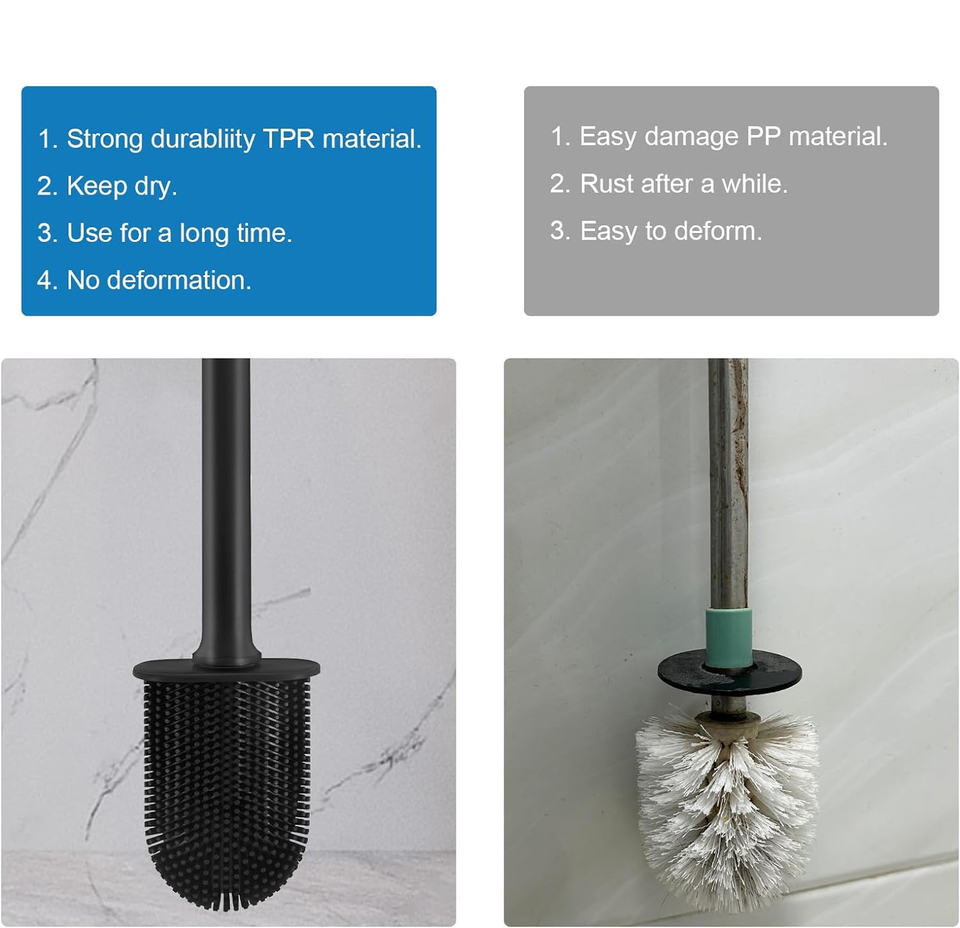 1. Strong durabliity TPR material.
2. Keep dry.
3. Use for a long time.
4. No deformation.

1. Easy damage PP material.
2. Rust after a while.
3. Easy to deform.