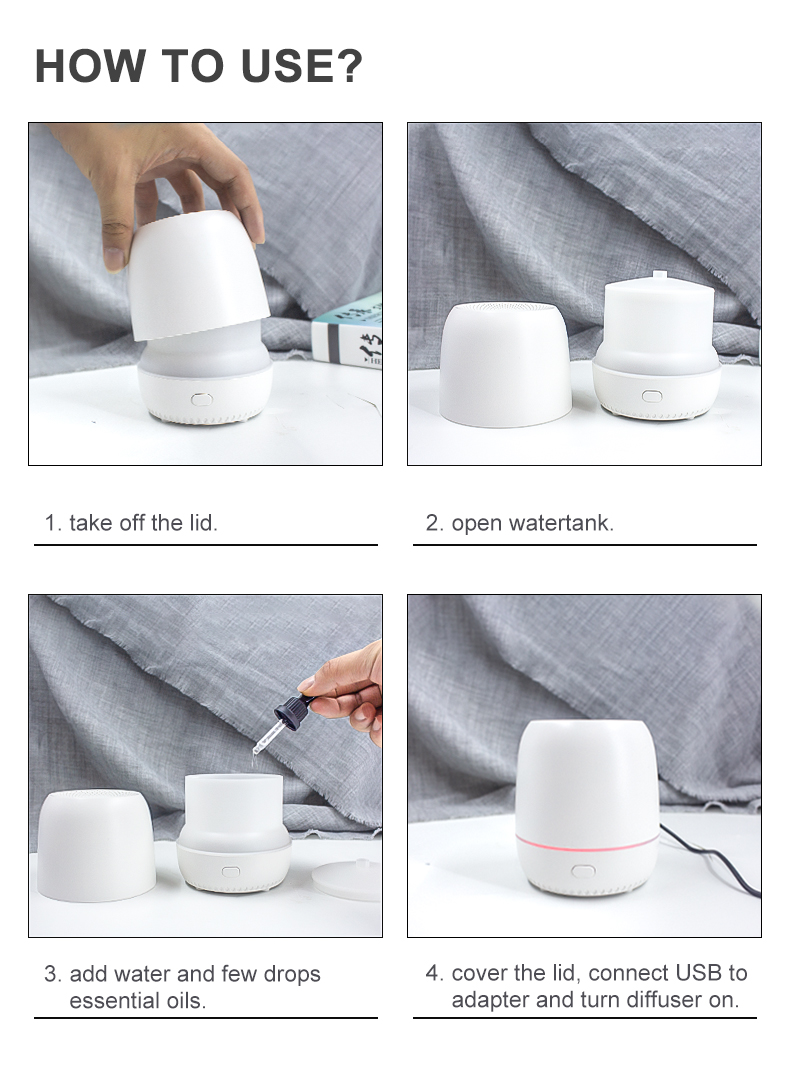 HOW TO USE?

1. take off the lid.

2. open watertank.

3. add water and few drops essential oils.

4. cover the lid, connect USB to adapter and turn diffuser on.