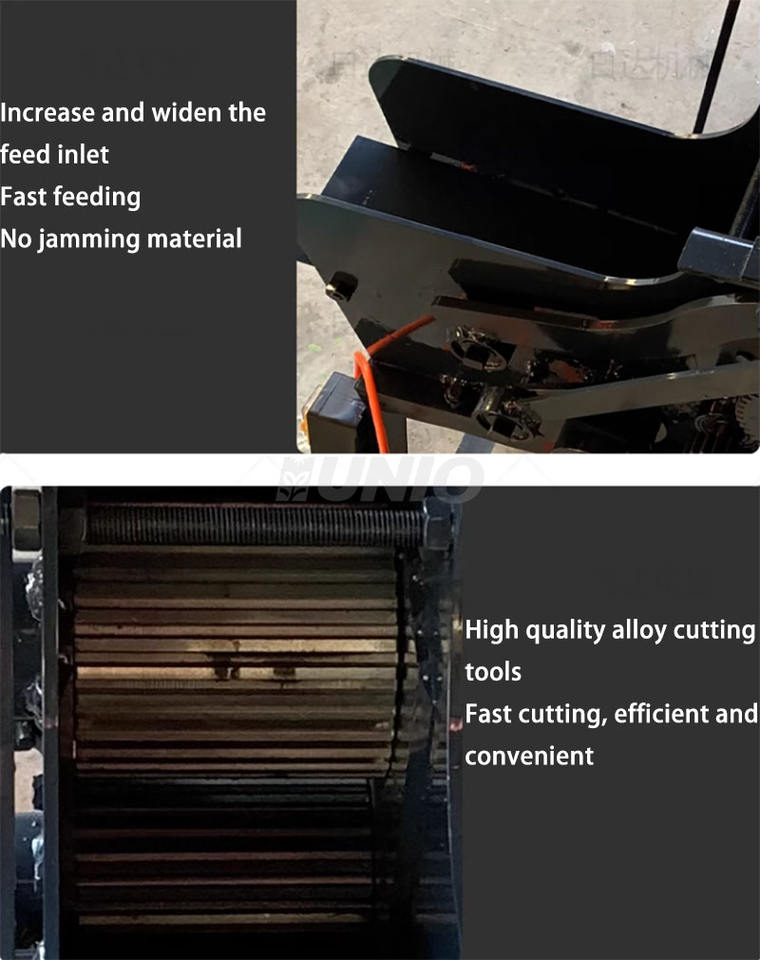 Increase and widen the feed inlet
Fast feeding
No jamming material

UNIO

High quality alloy cutting tools
Fast cutting, efficient and convenient