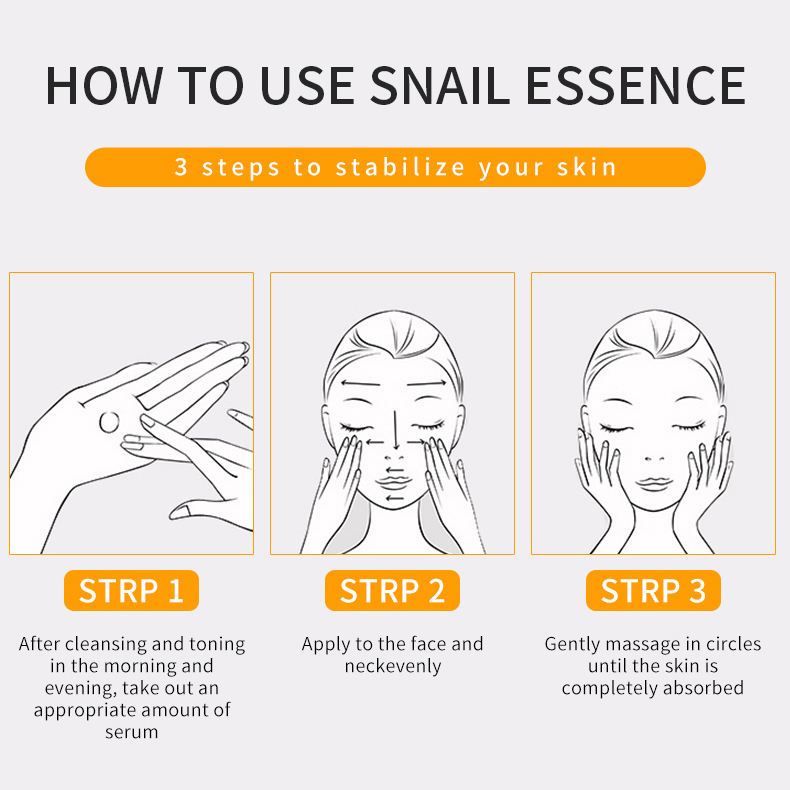 HOW TO USE SNAIL ESSENCE

3 steps to stabilize your skin

STRP 1

After cleansing and toning in the morning and evening, take out an appropriate amount of serum

STRP 2

Apply to the face and neckevenly

STRP 3

Gently massage in circles until the skin is completely absorbed