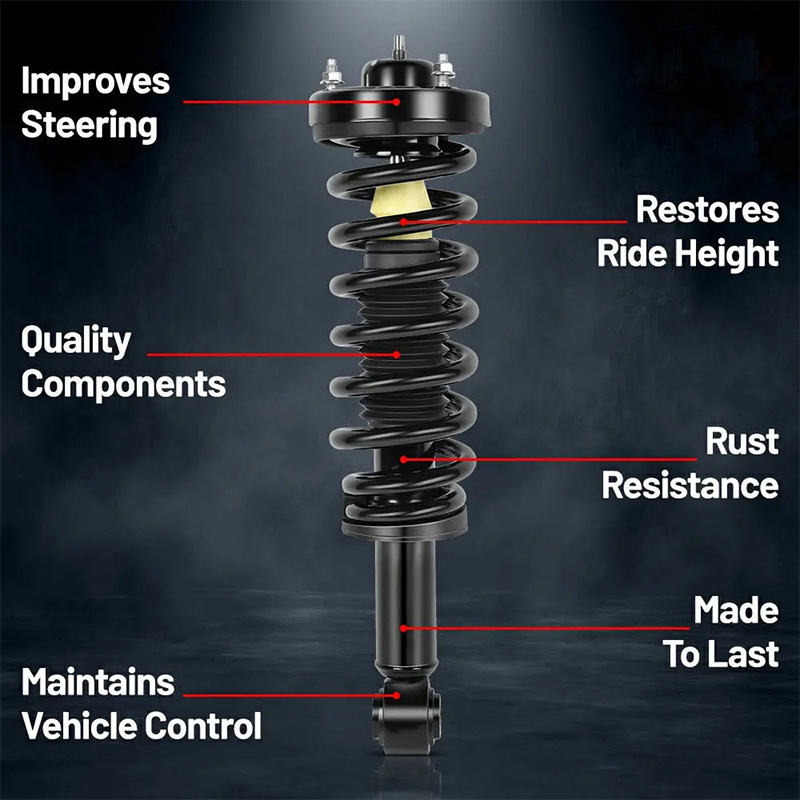 Improves Steering

Restores Ride Height

Quality Components

Rust Resistance

Made To Last

Maintains Vehicle Control