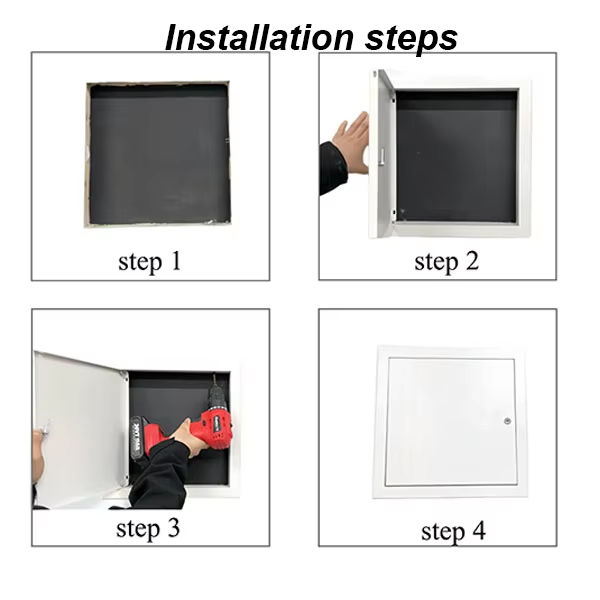 Installation steps

step 1

step 2

step 3

step 4