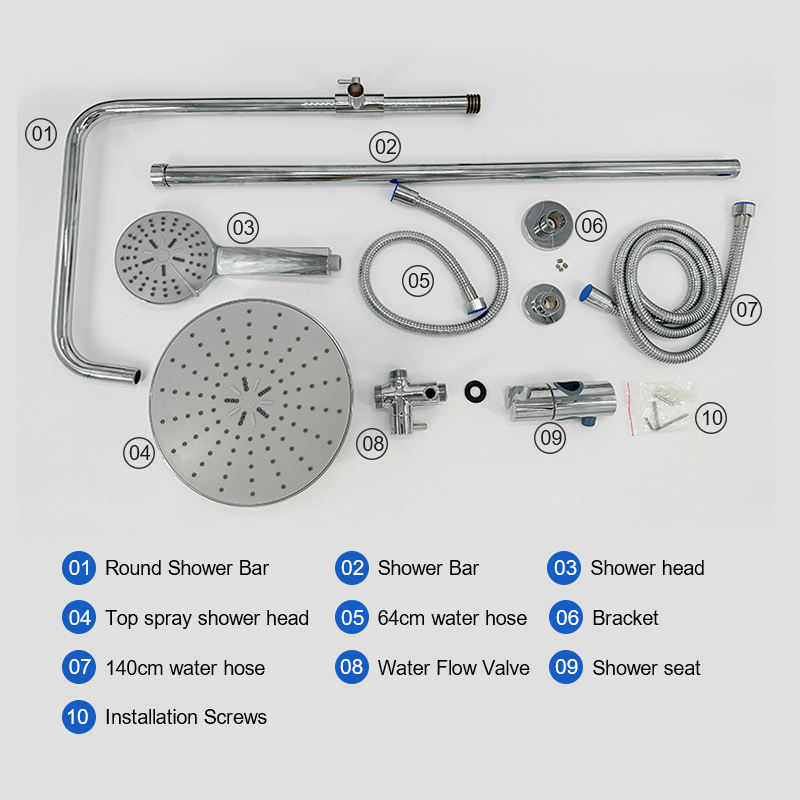 01
02
03
06
05
07
04
08
09
10

01 Round Shower Bar
02 Shower Bar
03 Shower head
04 Top spray shower head
05 64cm water hose
06 Bracket
07 140cm water hose
08 Water Flow Valve
09 Shower seat
10 Installation Screws