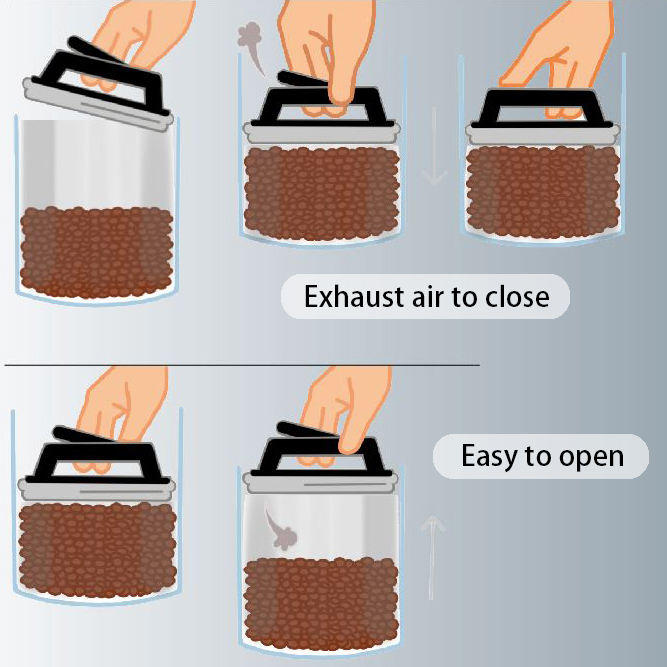 Exhaust air to close

Easy to open