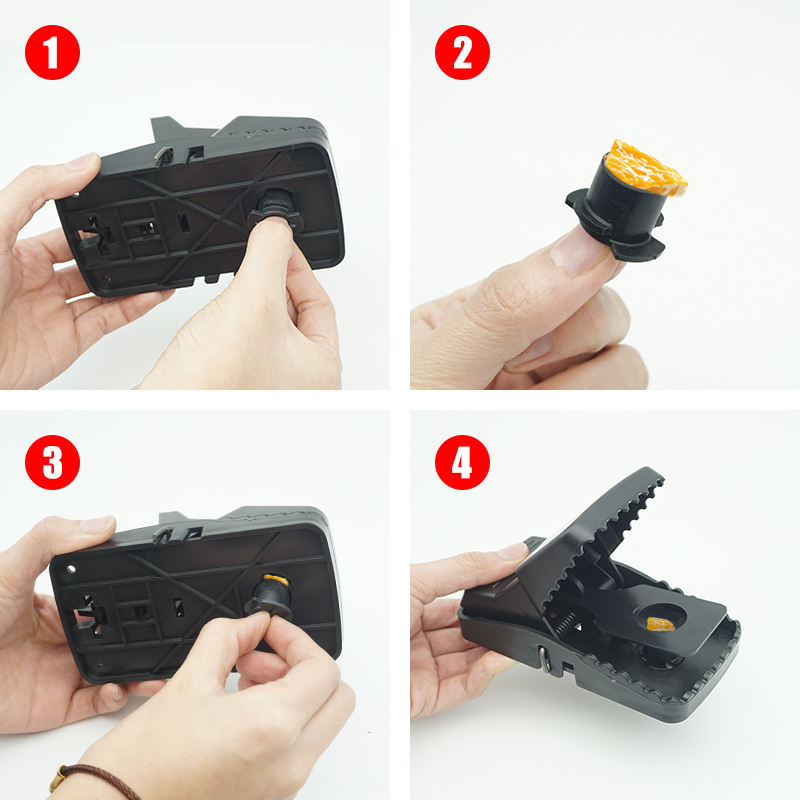 1

2

3

4