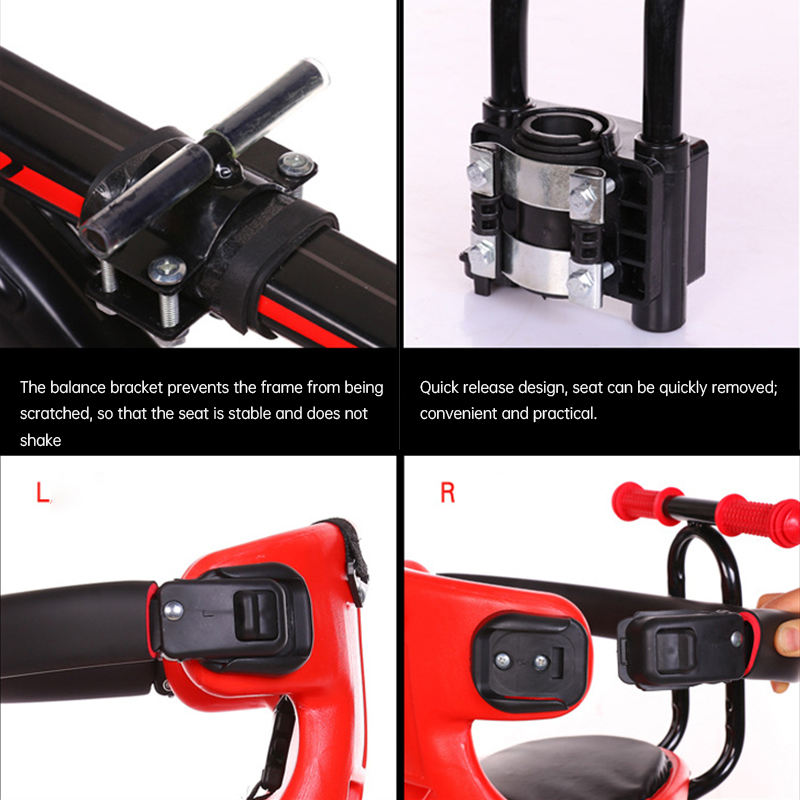 The balance bracket prevents the frame from being scratched, so that the seat is stable and does not shake

Quick release design, seat can be quickly removed; convenient and practical.

L

R