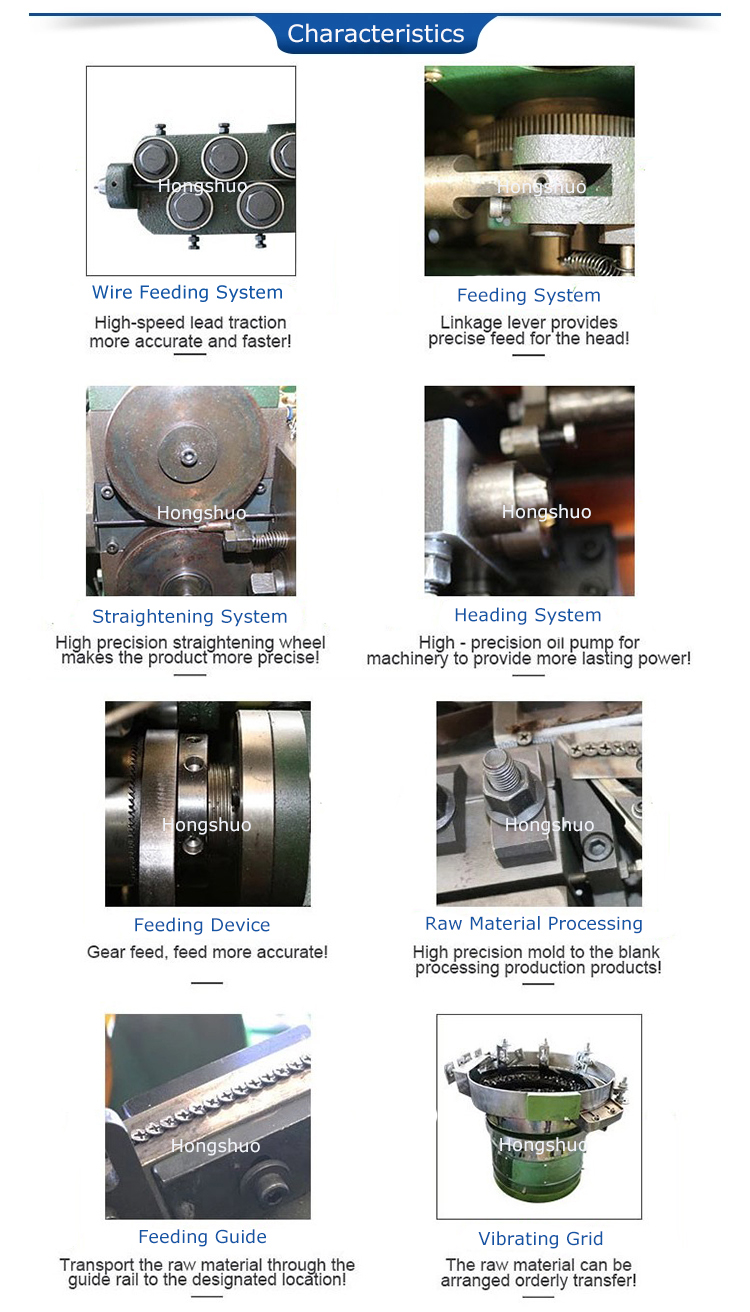 Characteristics

Hongshuo

Wire Feeding System

High-speed lead traction more accurate and faster!

Hongshuo

Feeding System

Linkage lever provides precise feed for the head!

Hongshuo

Straightening System

High precision straightening wheel makes the product more precise!

Hongshuo

Heading System

High - precision oil pump for machinery to provide more lasting power!

Hongshuo

Feeding Device

Gear feed, feed more accurate!

Hongshuo

Raw Material Processing

High precision mold to the blank processing production products!

Hongshuo

Feeding Guide

Transport the raw material through the guide rail to the designated location!

Hongshuo

Vibrating Grid

The raw material can be arranged orderly transfer!