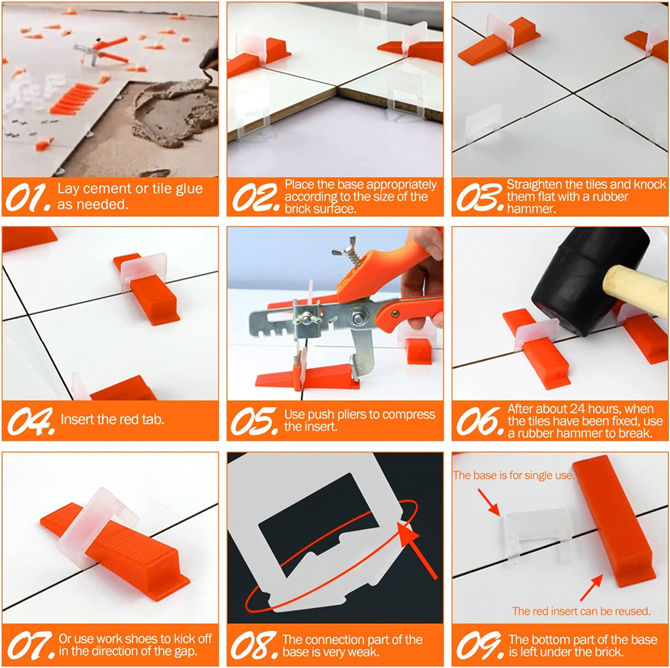 01. Lay cement or tile glue as needed.

02. Place the base appropriately according to the size of the brick surface.

03. Straighten the tiles and knock them flat with a rubber hammer.

04. Insert the red tab.

05. Use push pliers to compress the insert.

06. After about 24 hours, when the tiles have been fixed, use a rubber hammer to break.

07. Or use work shoes to kick off in the direction of the gap.

08. The connection part of the base is very weak.

The base is for single use.

The red insert can be reused.

09. The bottom part of the base is left under the brick.