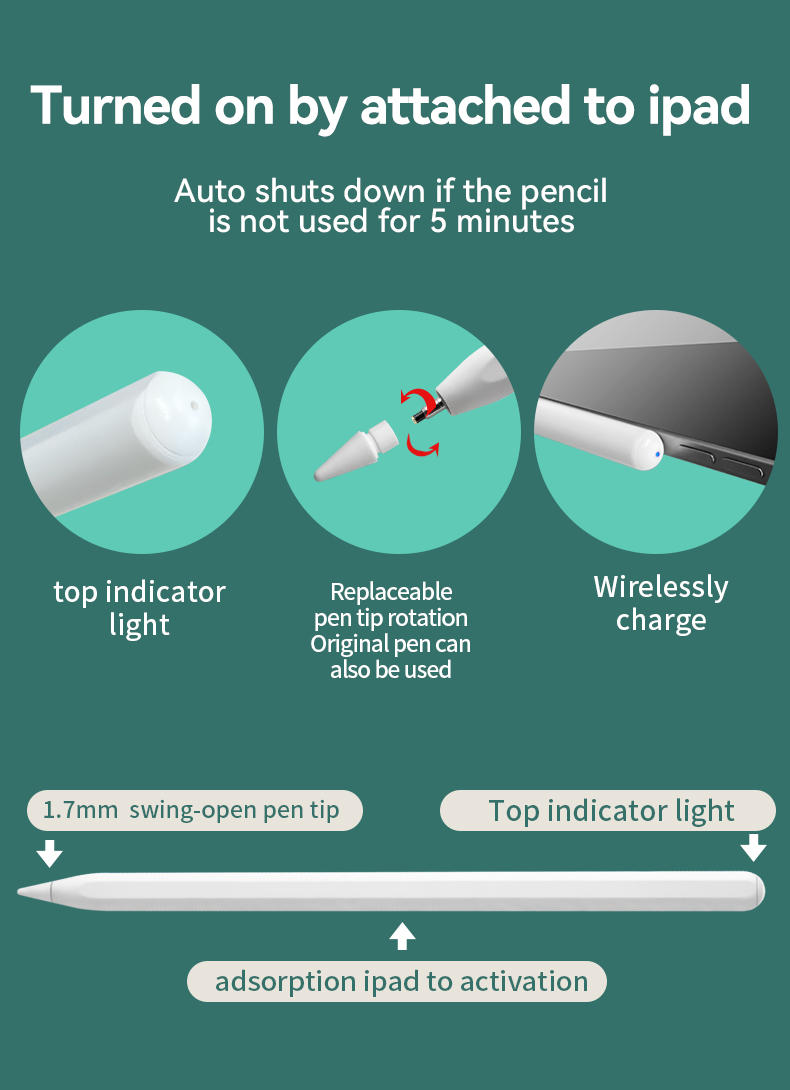 Turned on by attached to ipad

Auto shuts down if the pencil is not used for 5 minutes

top indicator light

Replaceable pen tip rotation Original pen can also be used

Wirelessly charge

1.7mm swing-open pen tip

Top indicator light

adsorption ipad to activation