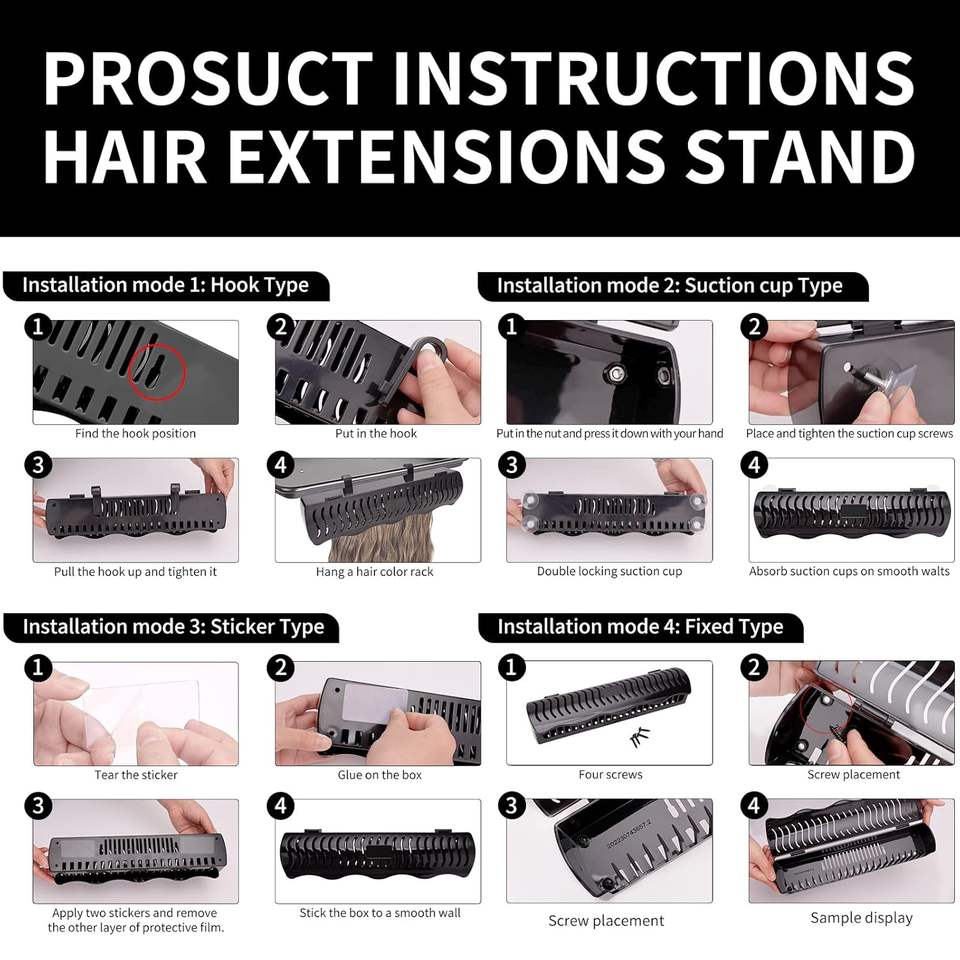 PROSUCT INSTRUCTIONS
HAIR EXTENSIONS STAND

Installation mode 1: Hook Type

1
Find the hook position

2
Put in the hook

3
Pull the hook up and tighten it

4
Hang a hair color rack

Installation mode 2: Suction cup Type

1
Put in the nut and press it down with your hand

2
Place and tighten the suction cup screws

3
Double locking suction cup

4
Absorb suction cups on smooth walts

Installation mode 3: Sticker Type

1
Tear the sticker

2
Glue on the box

3
Apply two stickers and remove the other layer of protective film.

4
Stick the box to a smooth wall

Installation mode 4: Fixed Type

1
Four screws

2
Screw placement

3
Screw placement

4
Sample display