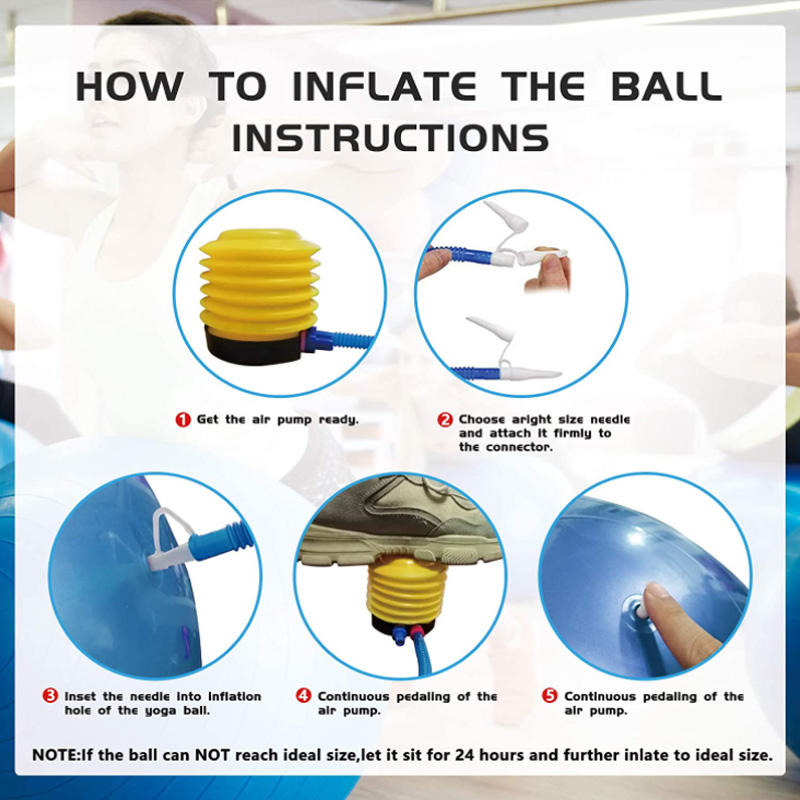 HOW TO INFLATE THE BALL INSTRUCTIONS

1 Get the air pump ready.

2 Choose aright size needle and attach it firmly to the connector.

3 Inset the needle into inflation hole of the yoga ball.

4 Continuous pedaling of the air pump.

5 Continuous pedaling of the air pump.

NOTE:If the ball can NOT reach ideal size,let it sit for 24 hours and further inlate to ideal size.