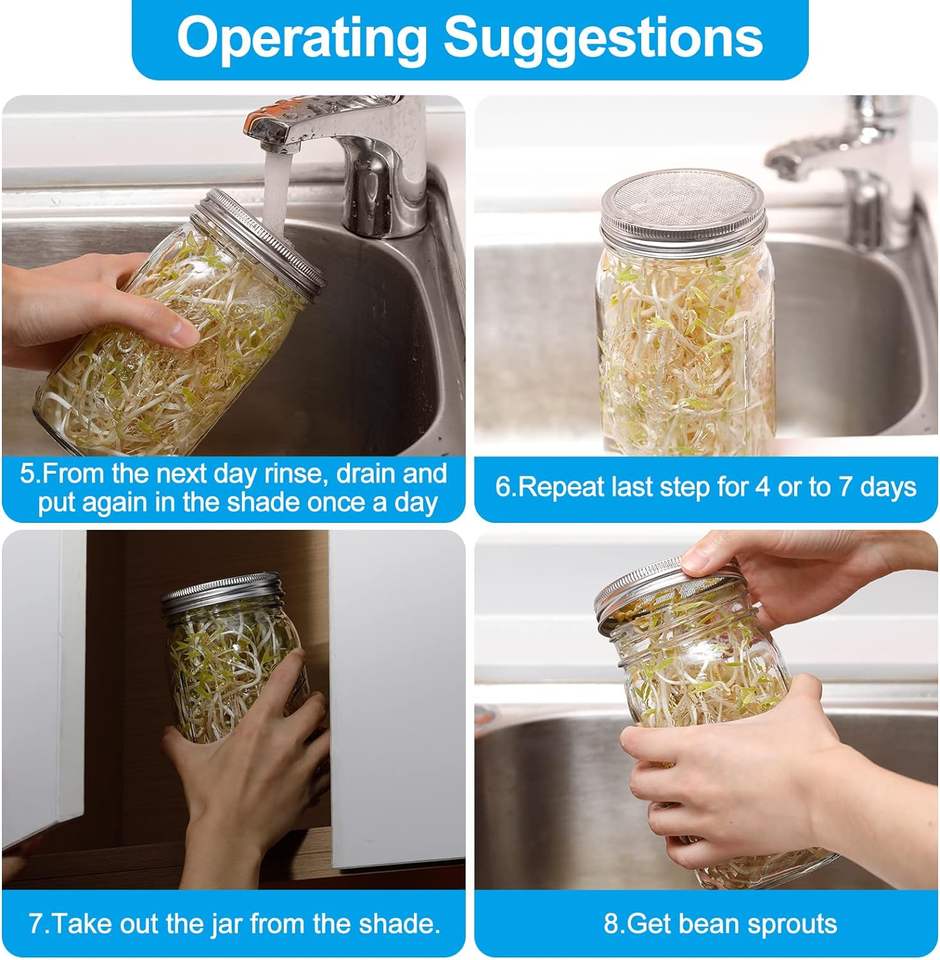 Operating Suggestions

5.From the next day rinse, drain and put again in the shade once a day

6.Repeat last step for 4 or to 7 days

7.Take out the jar from the shade.

8.Get bean sprouts