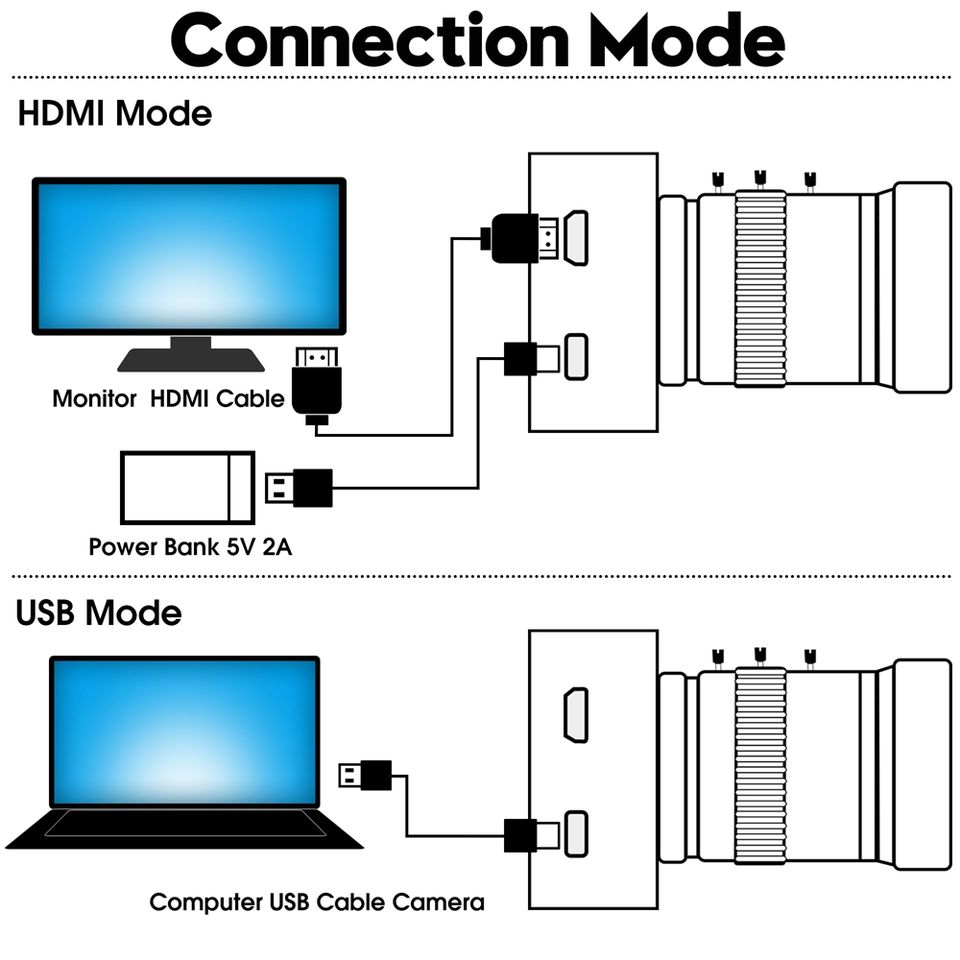 Connection Mode

HDMI Mode

Monitor HDMI Cable

Power Bank 5V 2A

USB Mode

Computer USB Cable Camera